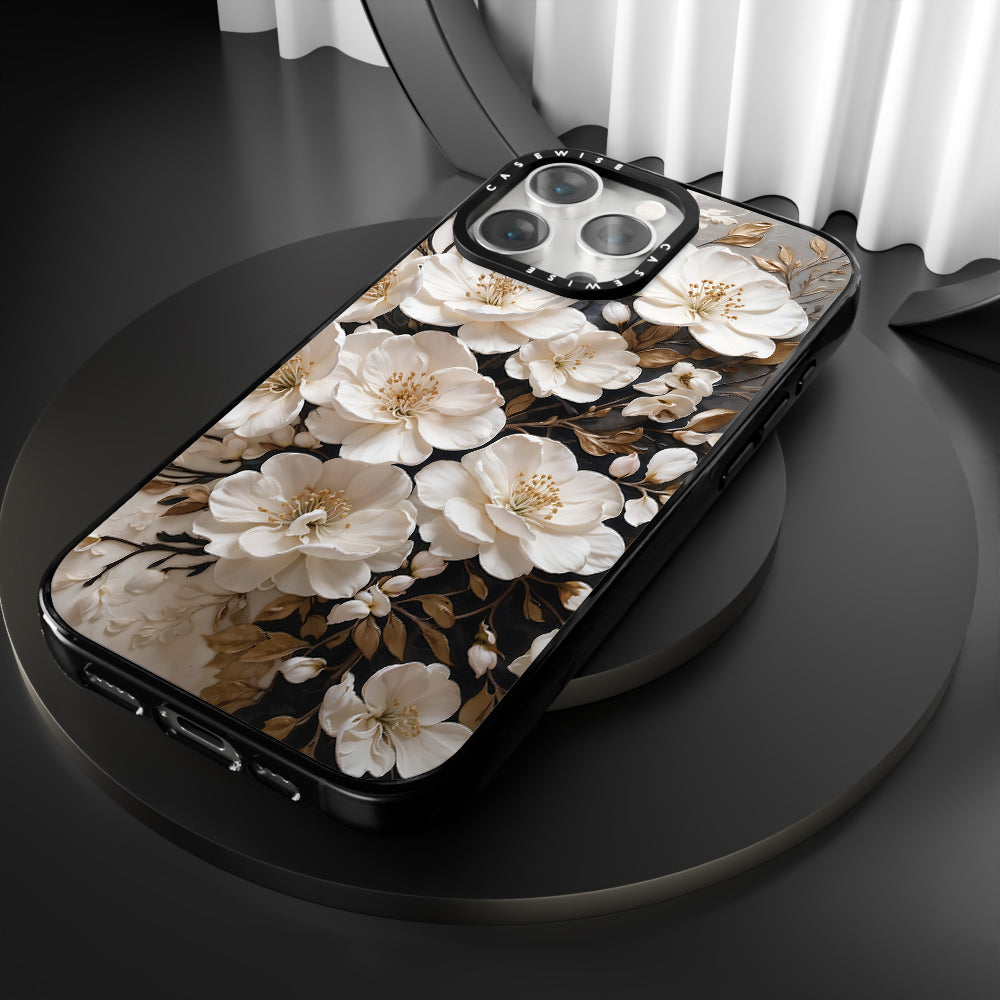 CASEWISE
CASEWISE