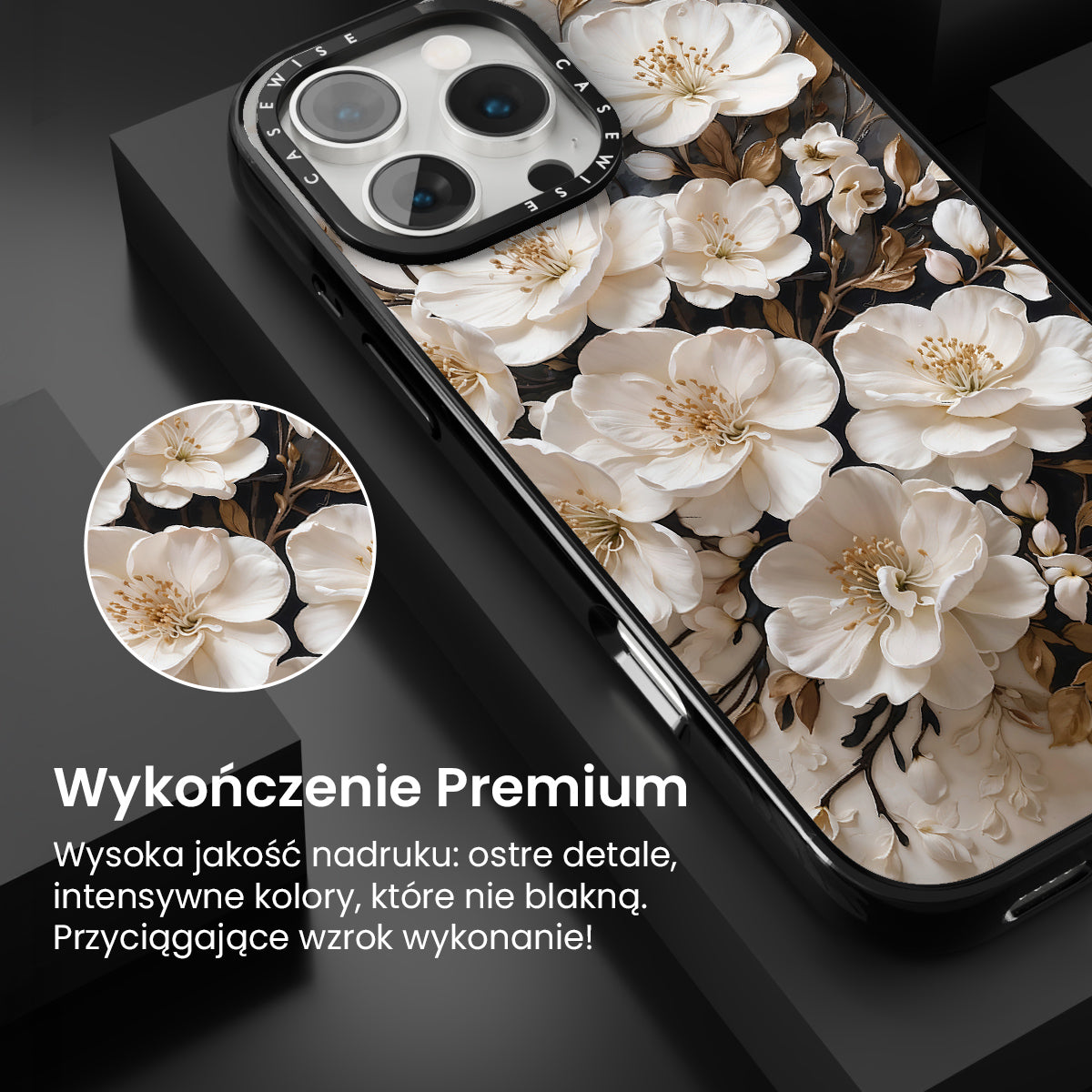 CASEWISE CASEWISE

Wykończenie Premium

Wysoka jakość nadruku: ostre detale, intensywne kolory, które nie blakną. Przyciągające wzrok wykonanie!