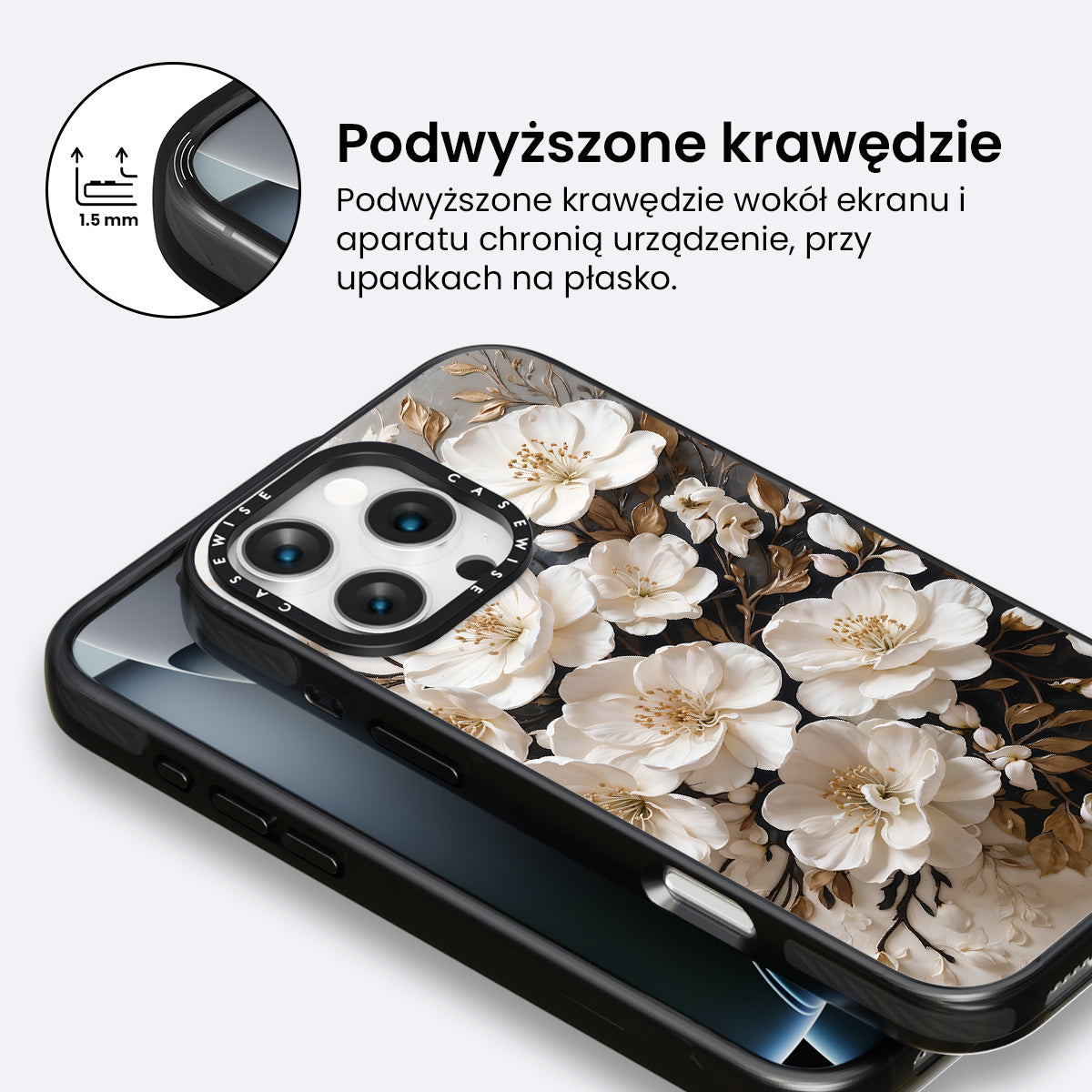 1.5 mm

Podwyższone krawędzie

Podwyższone krawędzie wokół ekranu i aparatu chronią urządzenie, przy upadkach na płasko.

CASEWISE CASEWISE