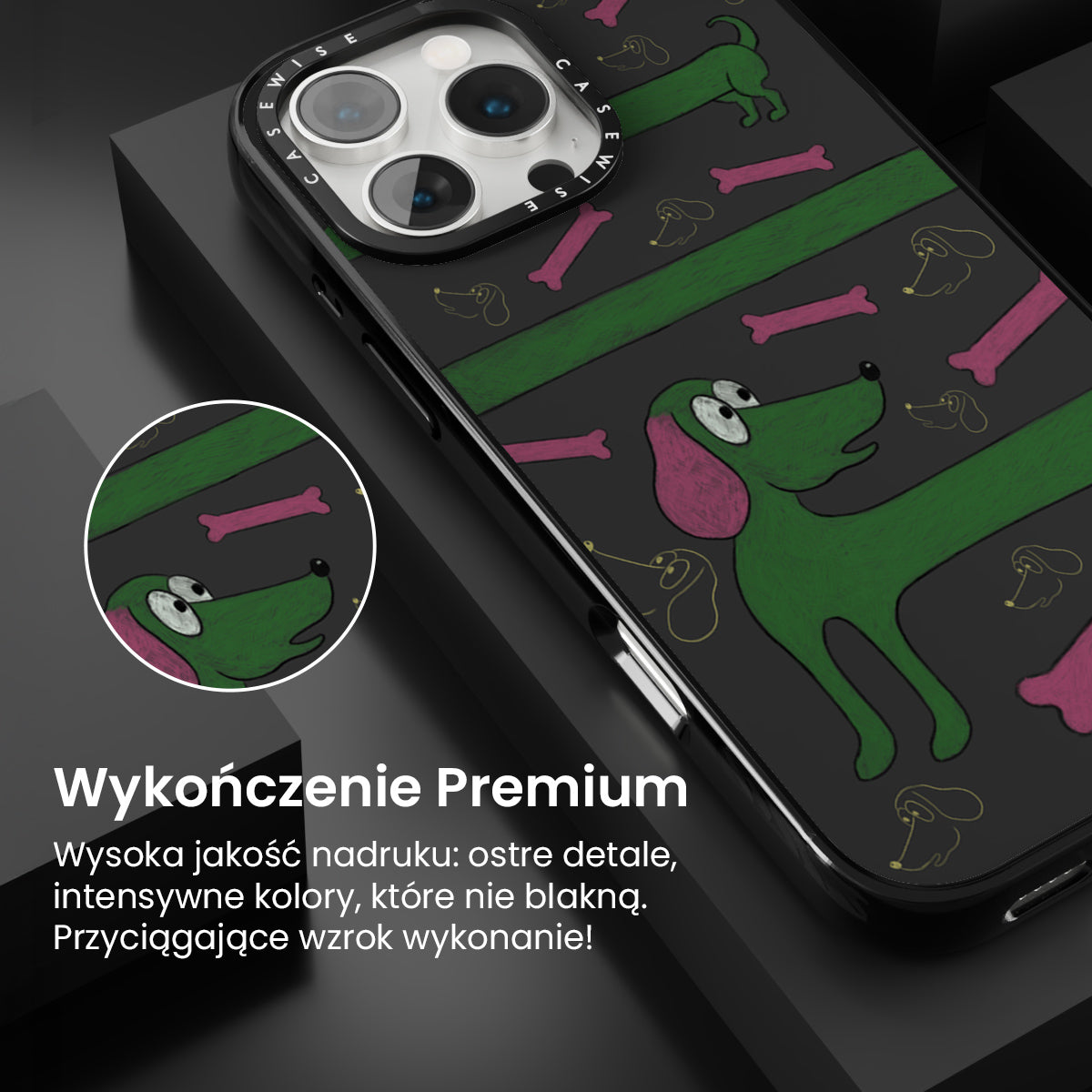 CASEWISE CASEWISE

Wykończenie Premium

Wysoka jakość nadruku: ostre detale, intensywne kolory, które nie blakną. Przyciągające wzrok wykonanie!