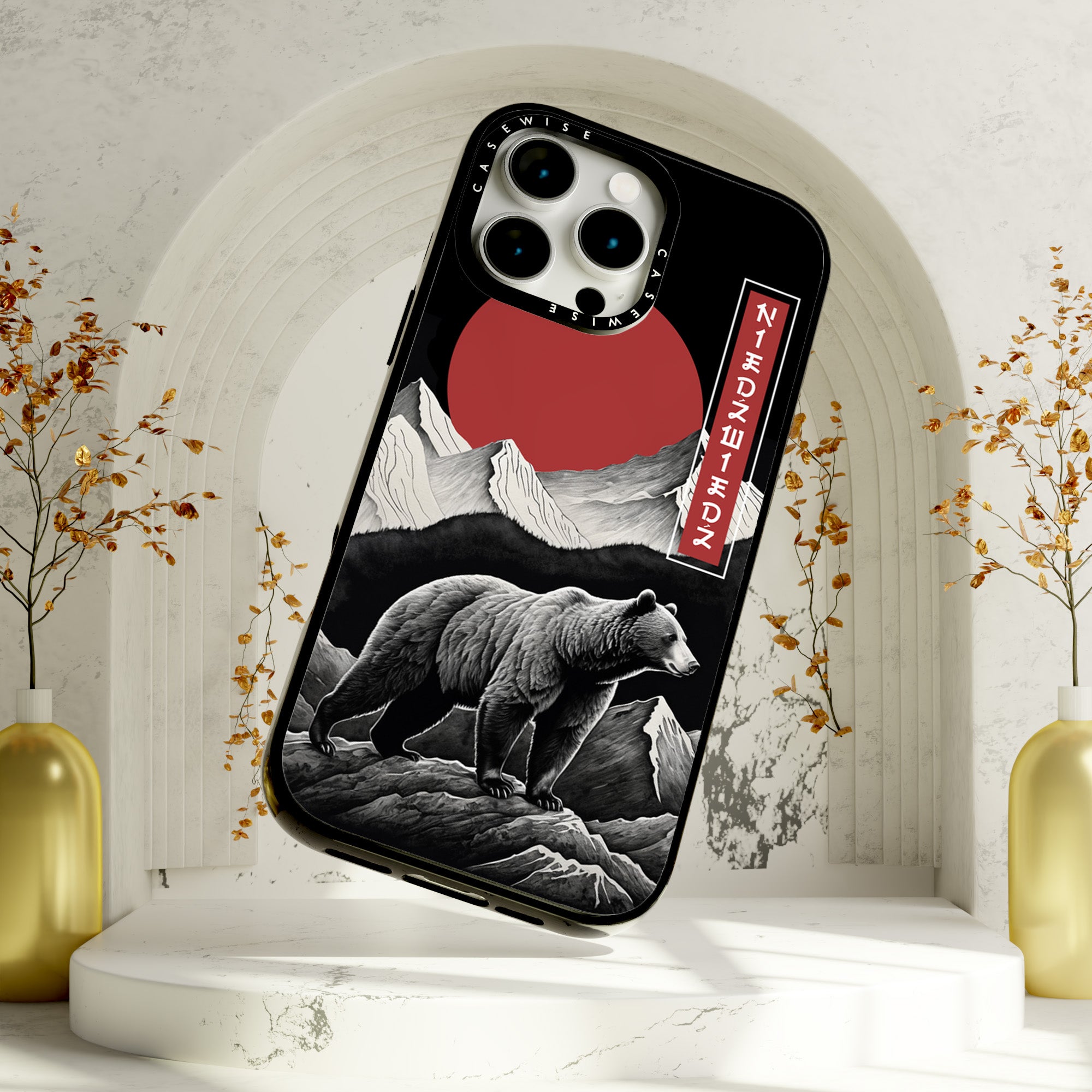 CASEWISE
CASEWISE
NIEDŹWIEDŹ