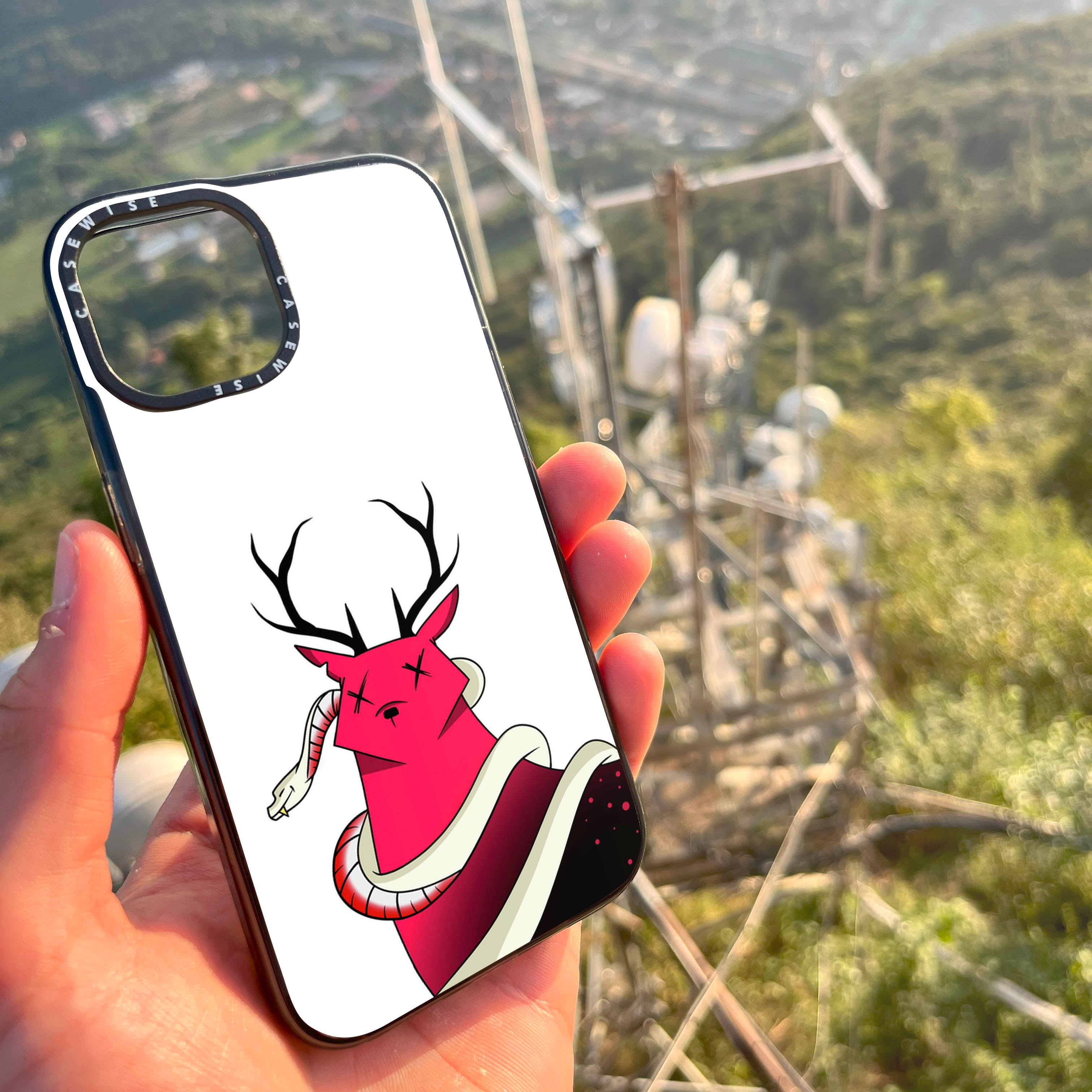 CASEWISE CASEWISE