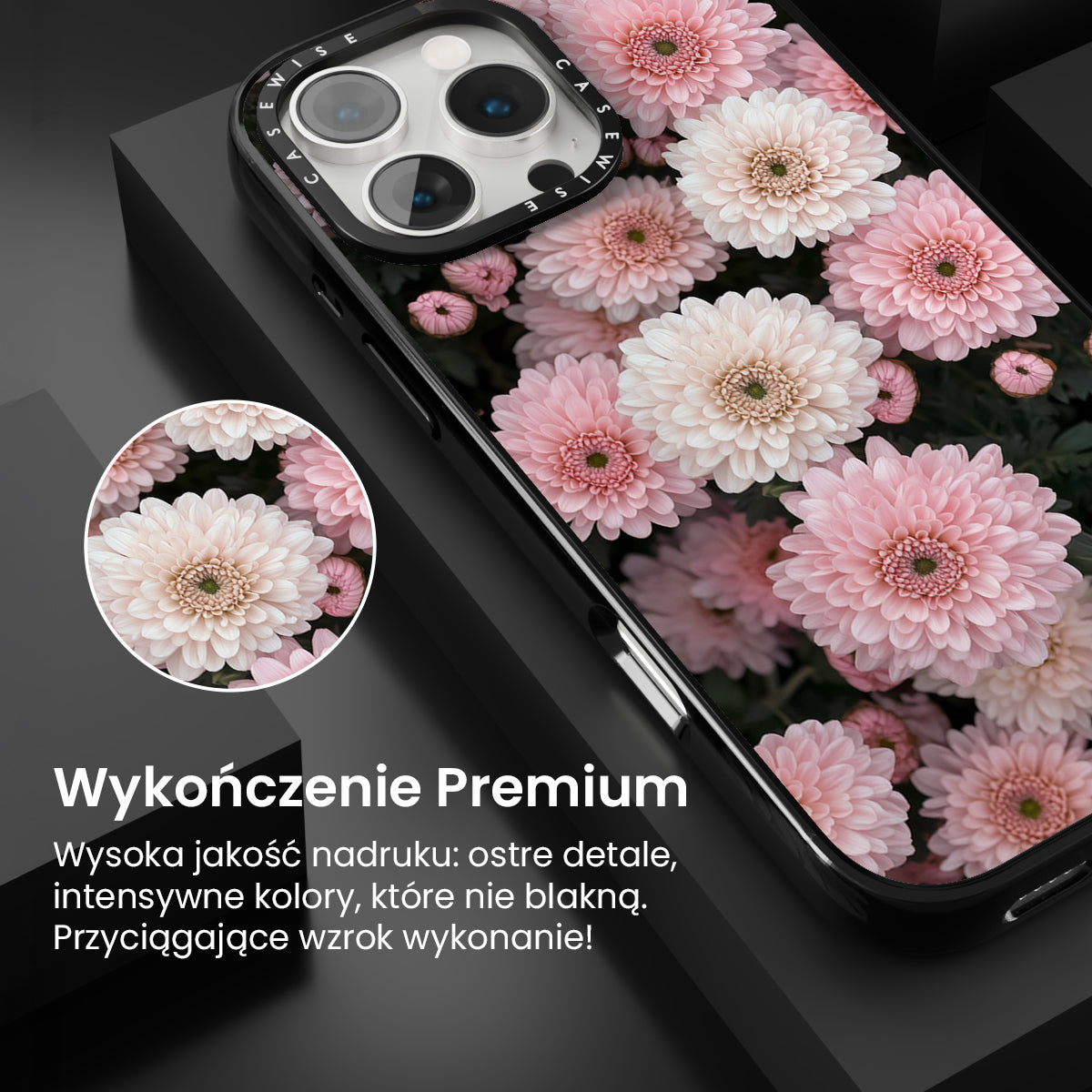 CASEWISE CASEWISE

Wykończenie Premium

Wysoka jakość nadruku: ostre detale, intensywne kolory, które nie blakną. Przyciągające wzrok wykonanie!