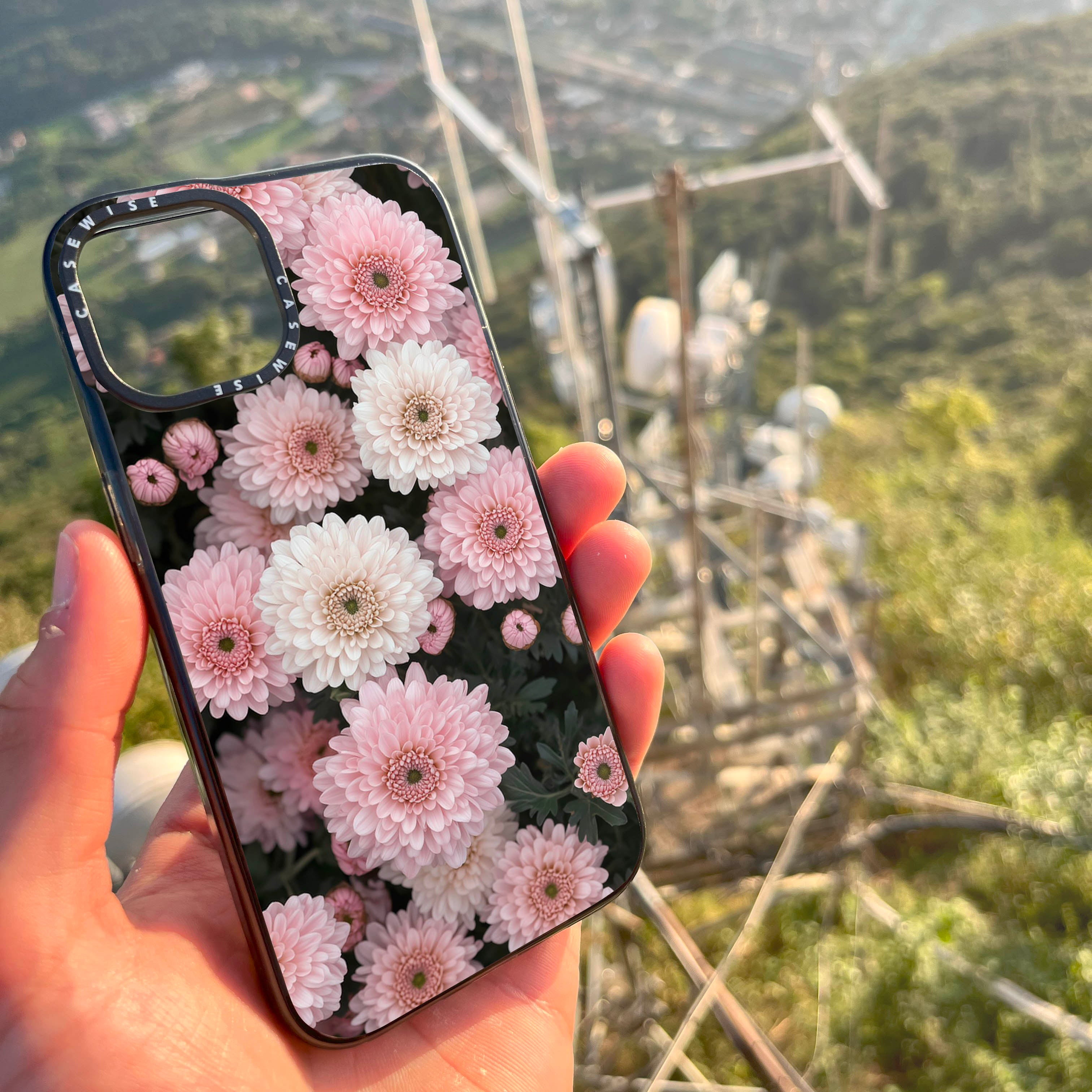 CASEWISE CASEWISE