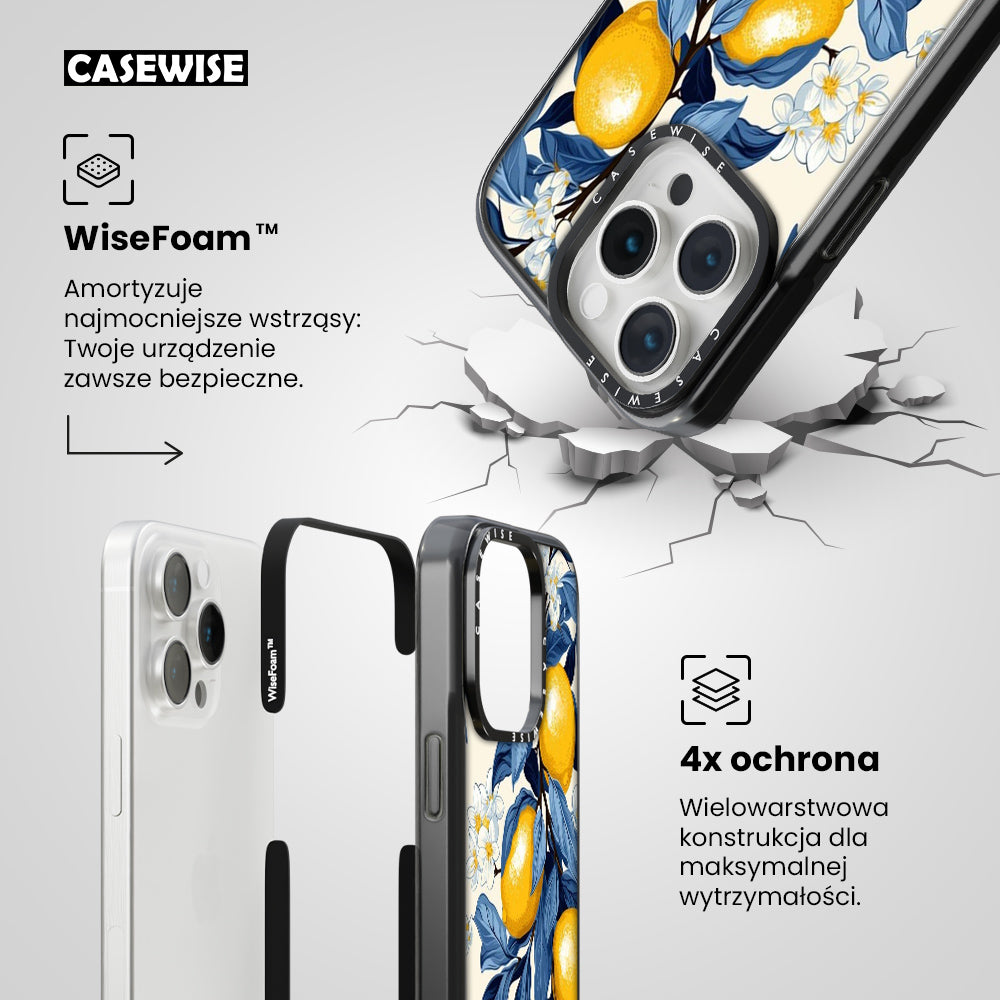 CASEWISE

WiseFoam™

Amortyzuje najmocniejsze wstrząsy: Twoje urządzenie zawsze bezpieczne.

CASEWISE

CASEWISE

WiseFoam™

CASEWISE

4x ochrona

Wielowarstwowa konstrukcja dla maksymalnej wytrzymałości.