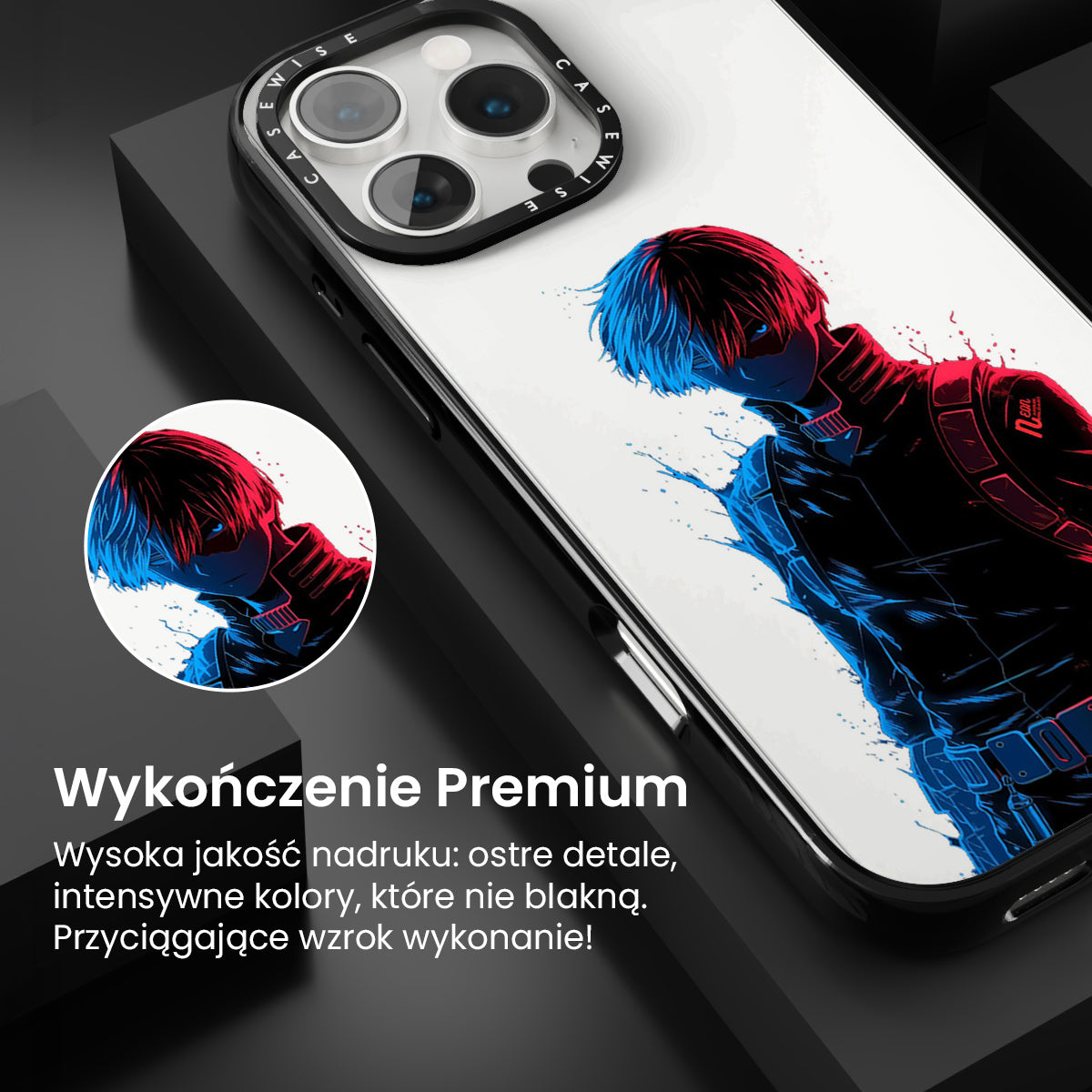 CASEWISE CASEWISE

Wykończenie Premium

Wysoka jakość nadruku: ostre detale, intensywne kolory, które nie blakną. Przyciągające wzrok wykonanie!