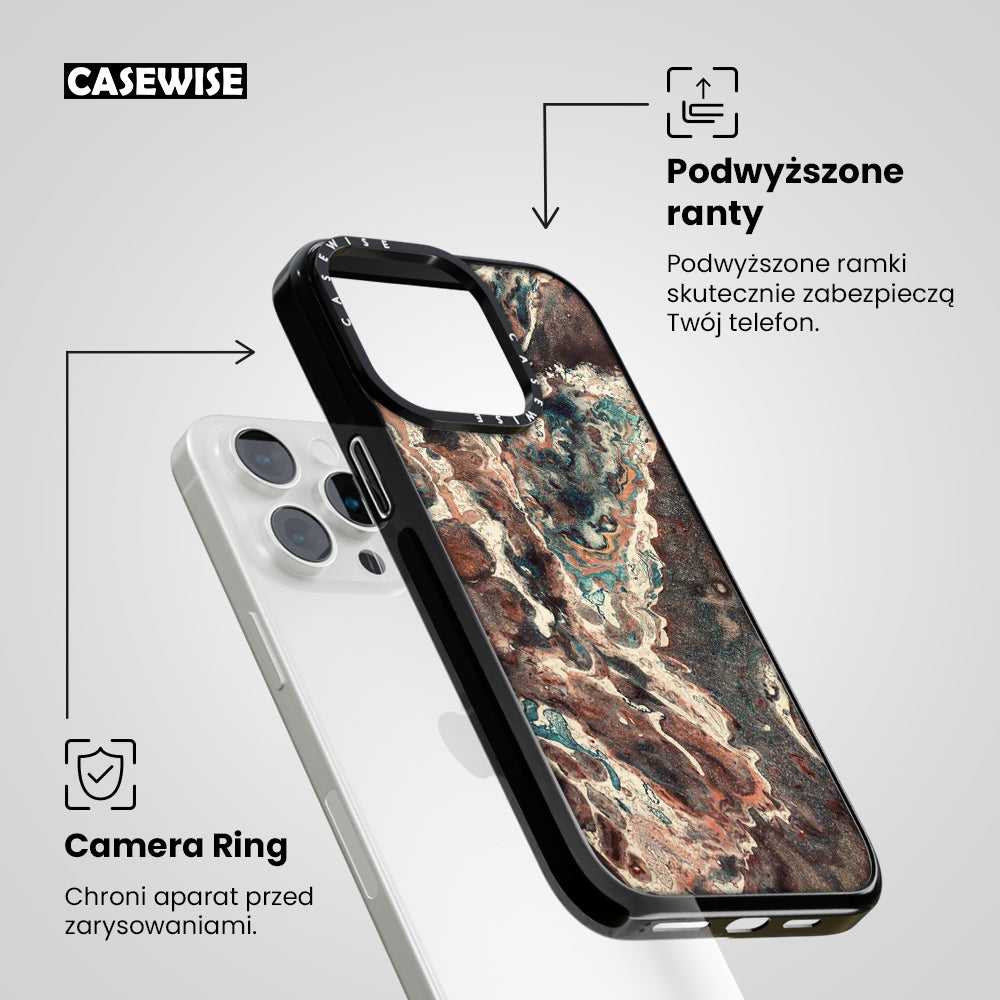 CASEWISE

Podwyższone ranty

Podwyższone ramki skutecznie zabezpieczą Twój telefon.

CASEWISE

CASEWISE

Camera Ring

Chroni aparat przed zarysowaniami.