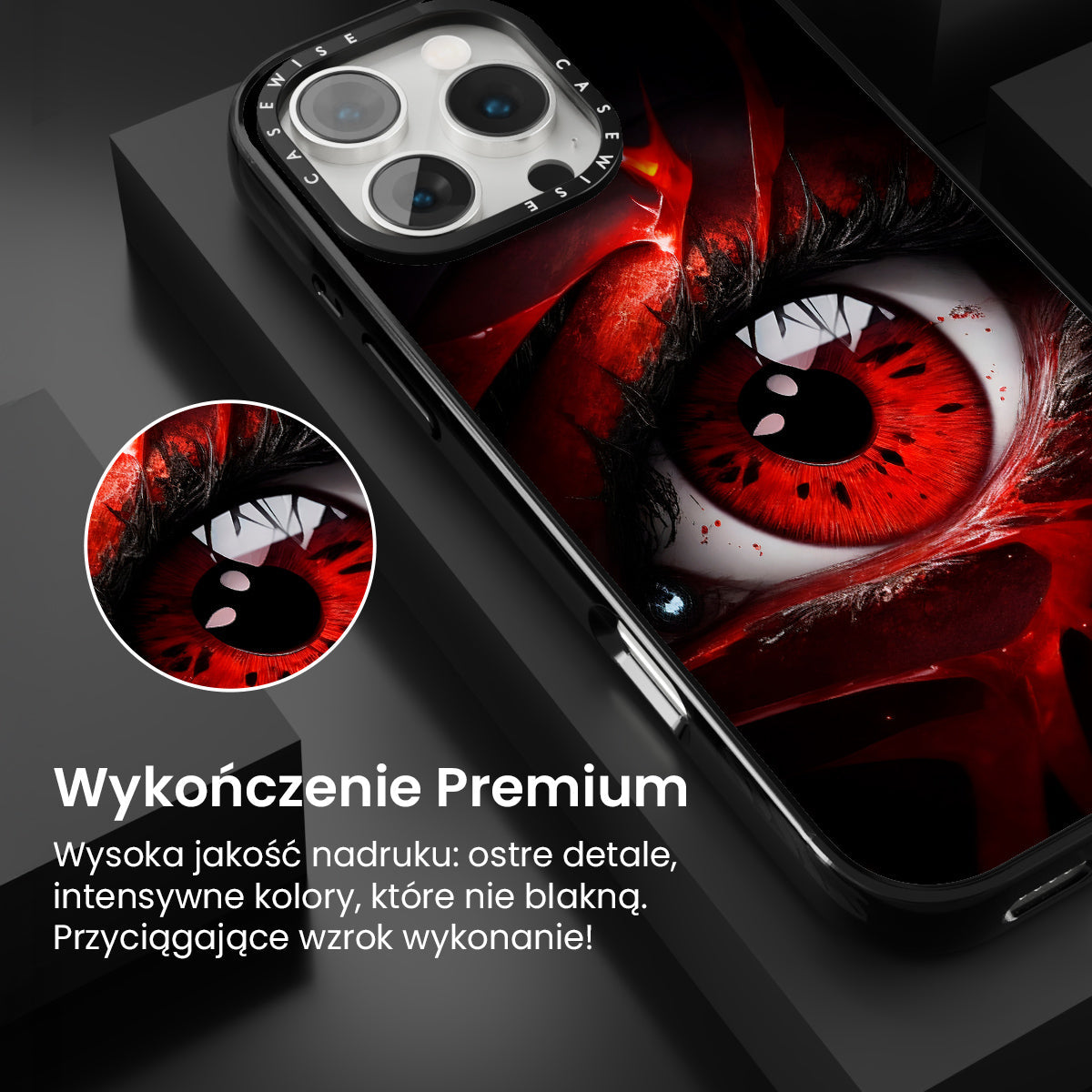 CASEWISE CASEWISE

Wykończenie Premium

Wysoka jakość nadruku: ostre detale, intensywne kolory, które nie blakną. Przyciągające wzrok wykonanie!