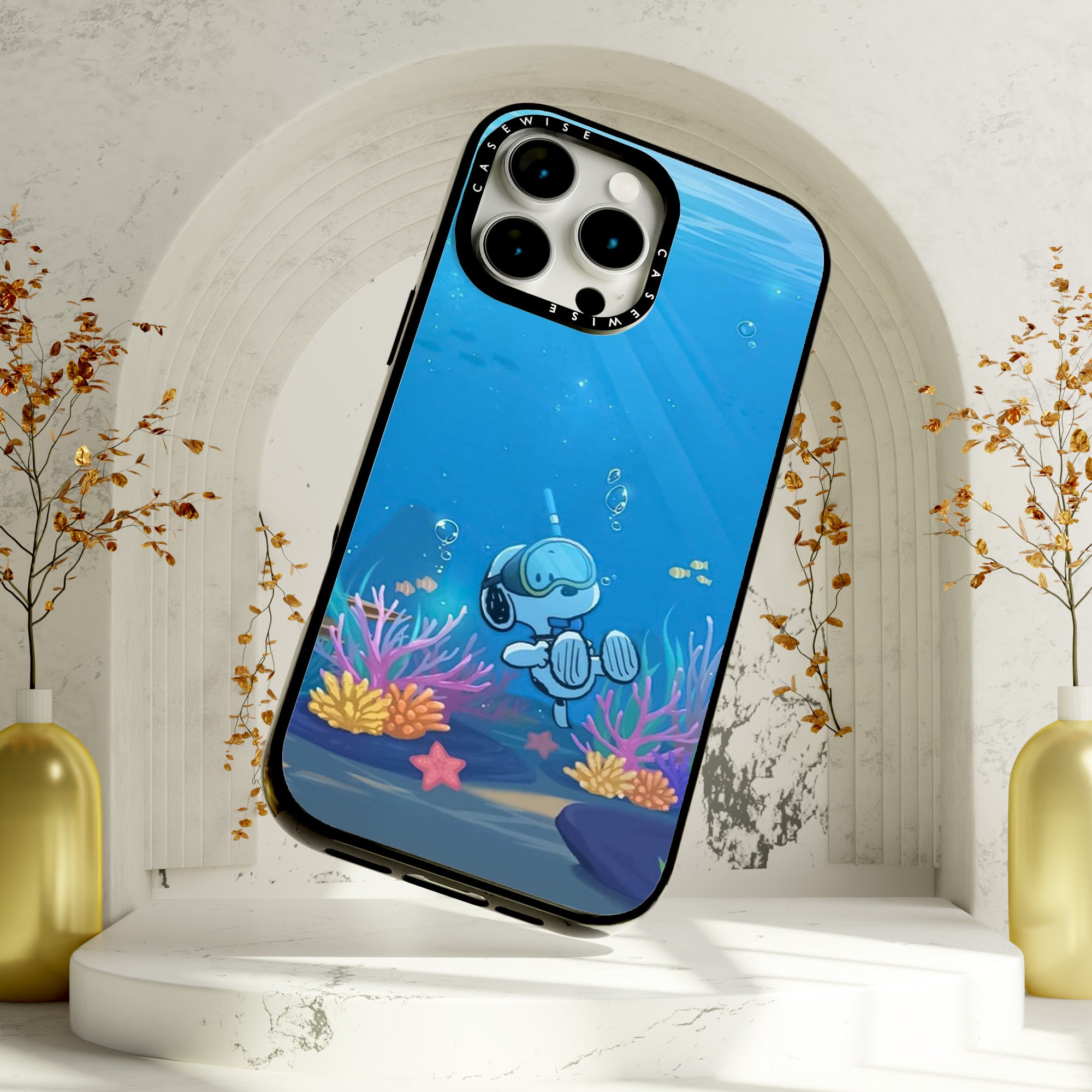 CASEWISE
CASEWISE