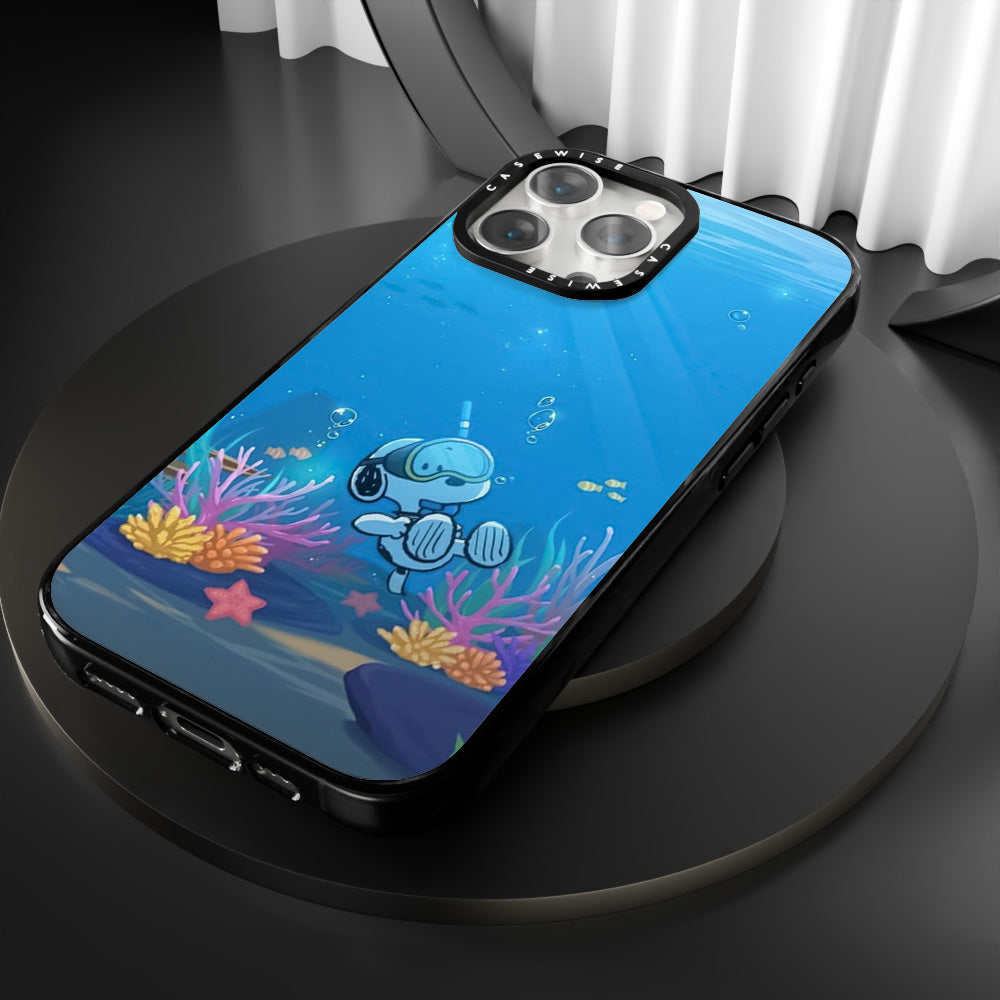 CASEWISE CASEWISE