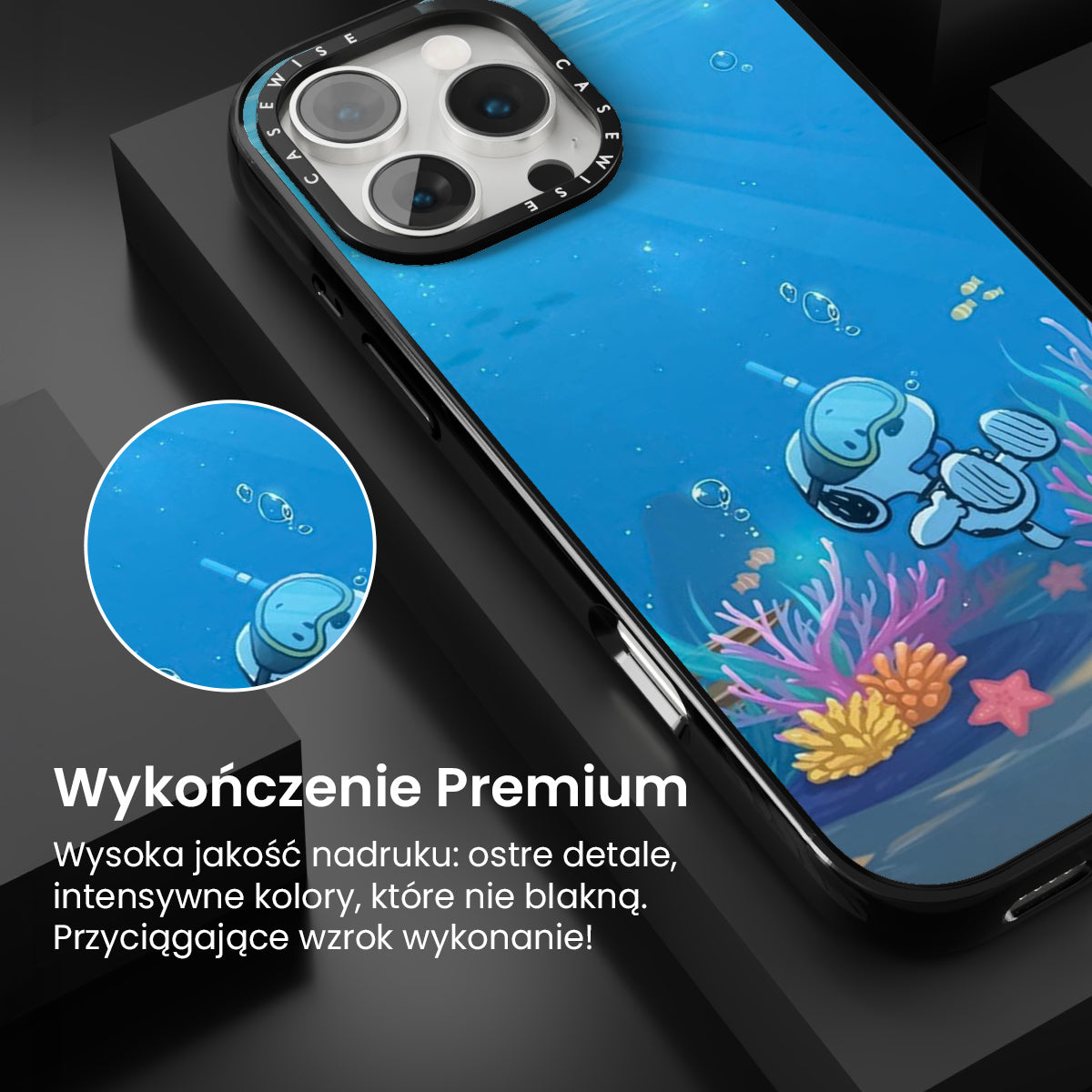 CASEWISE CASEWISE

Wykończenie Premium

Wysoka jakość nadruku: ostre detale, intensywne kolory, które nie blakną. Przyciągające wzrok wykonanie!