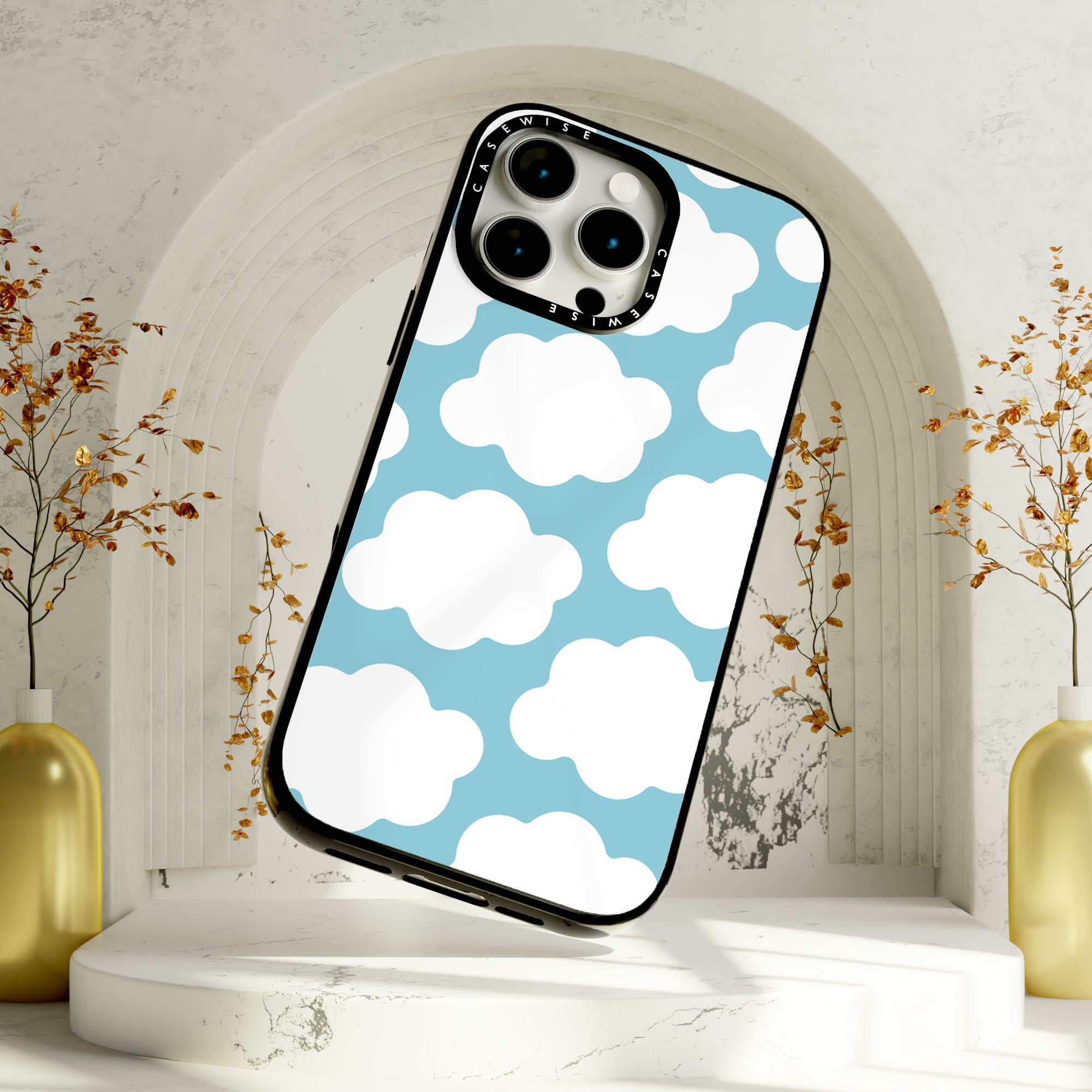 CASEWISE
CASEWISE