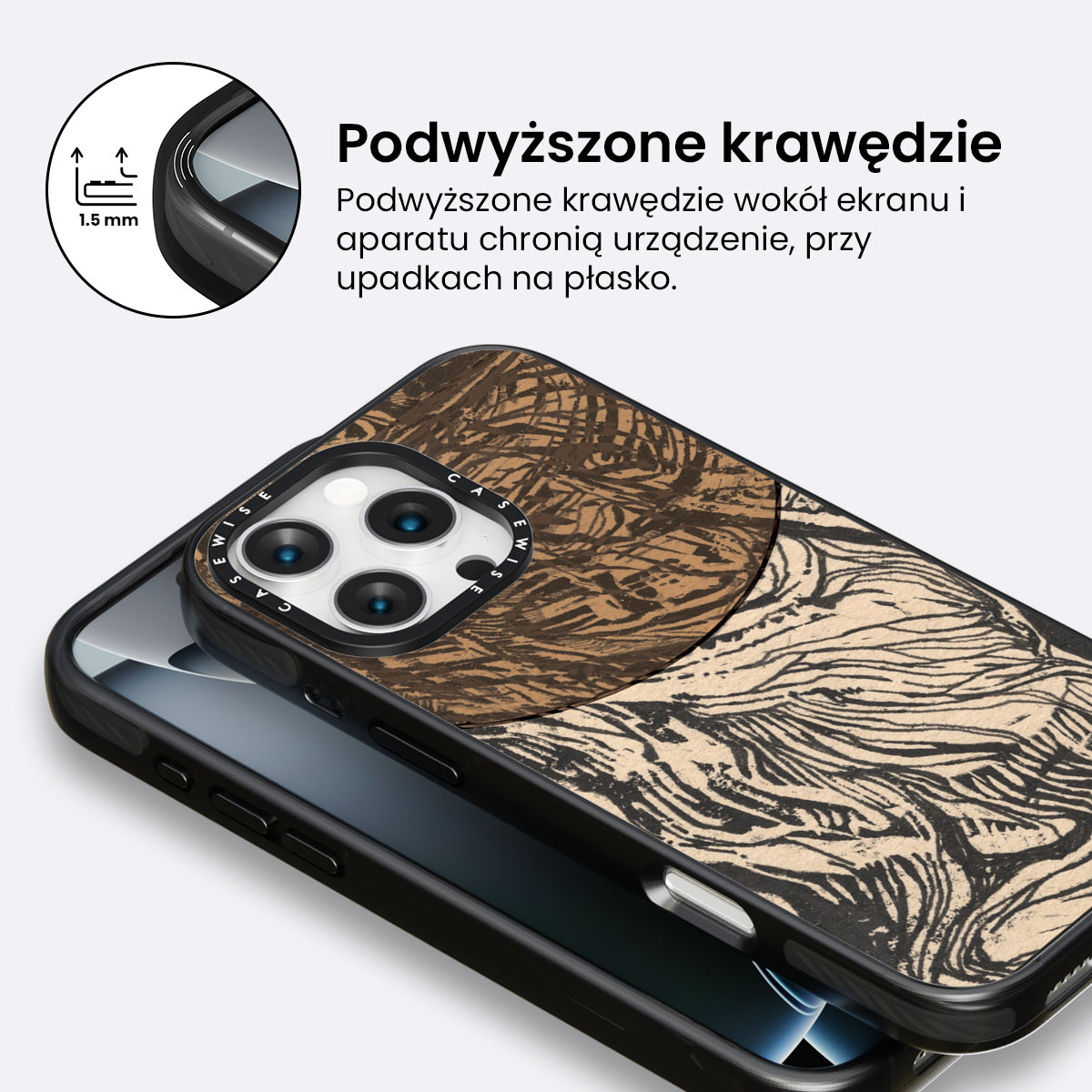 1.5 mm

Podwyższone krawędzie

Podwyższone krawędzie wokół ekranu i aparatu chronią urządzenie, przy upadkach na płasko.

CASEWISE CASEWISE