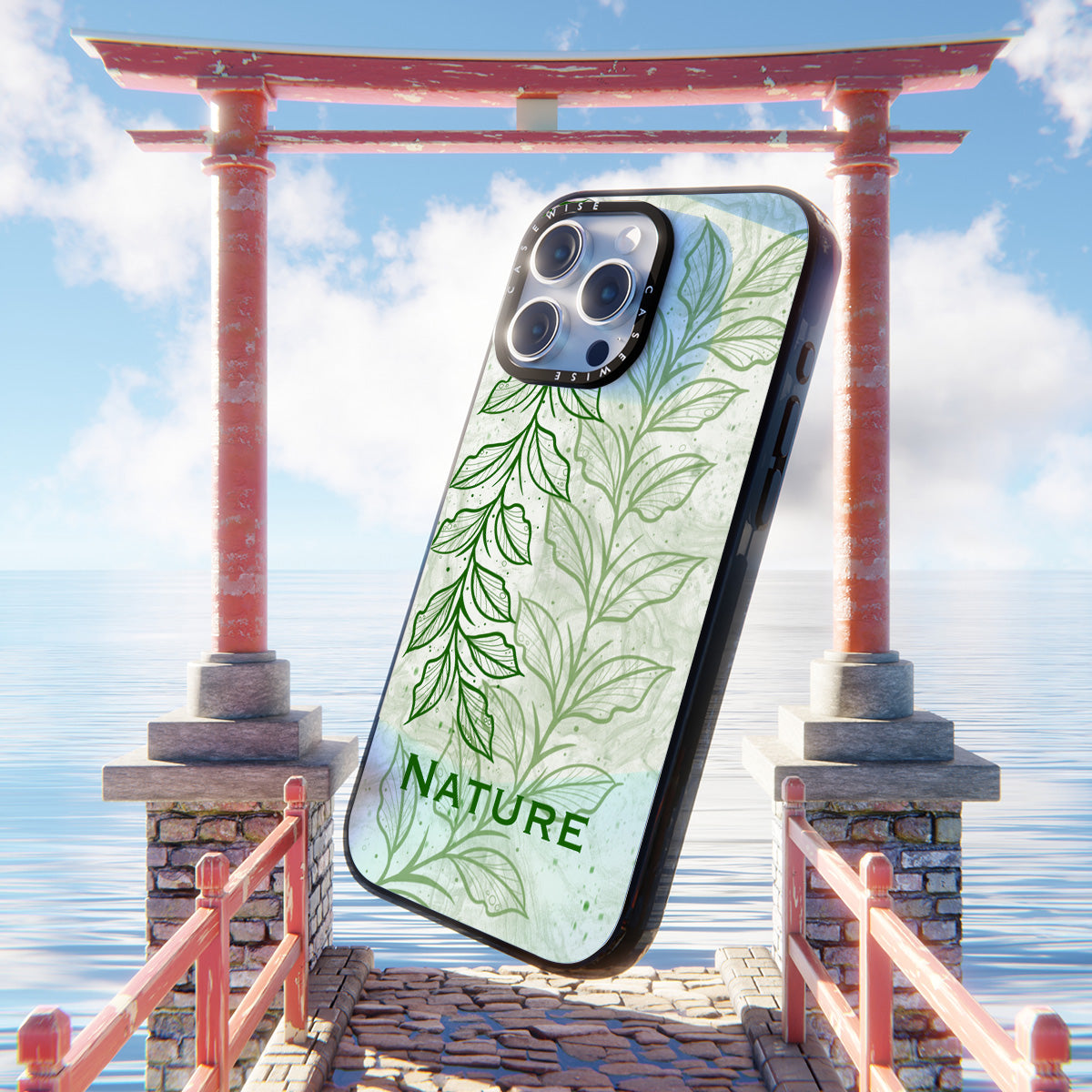 CASEWISE
CASEWISE
NATURE