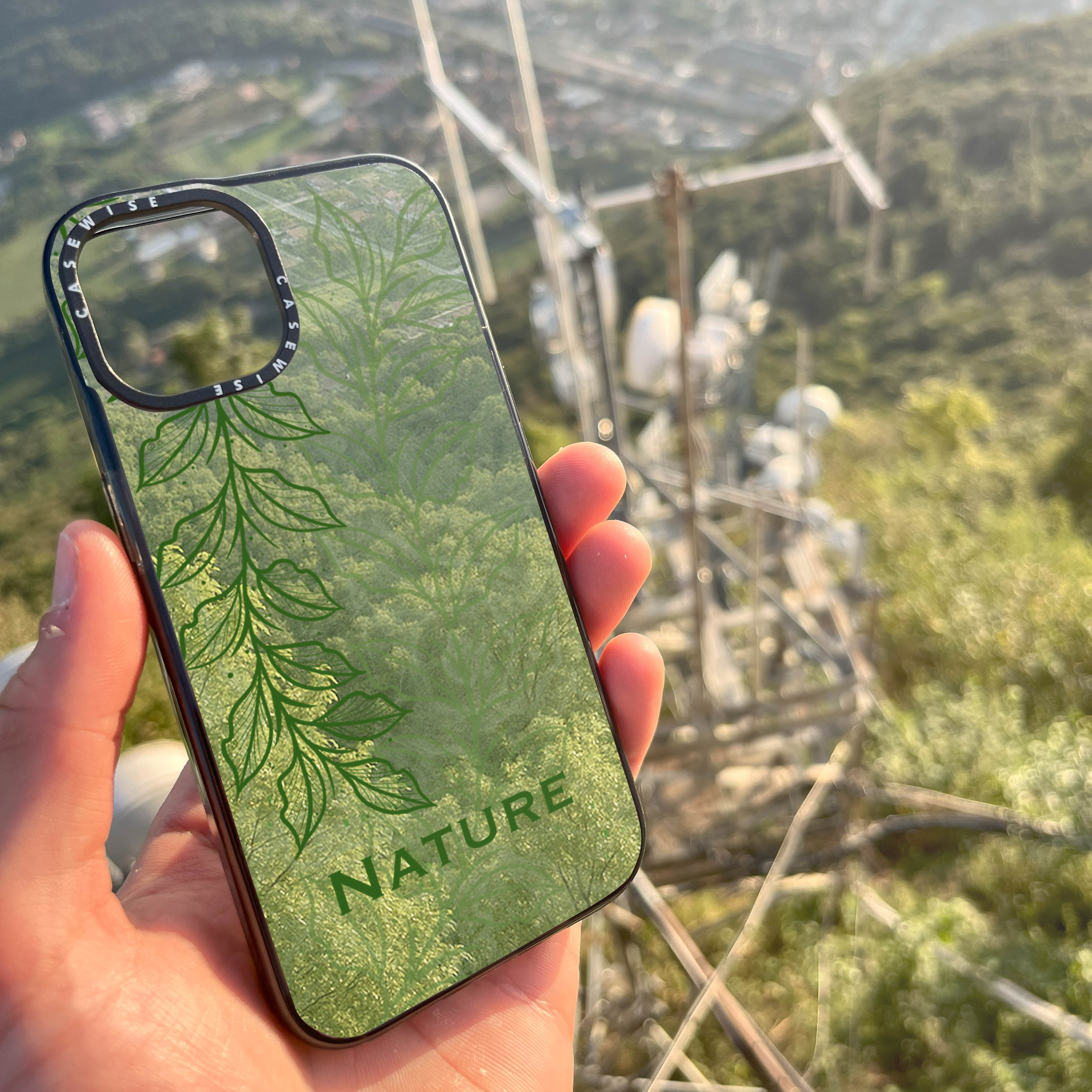 CASEWISE CASEWISE

NATURE