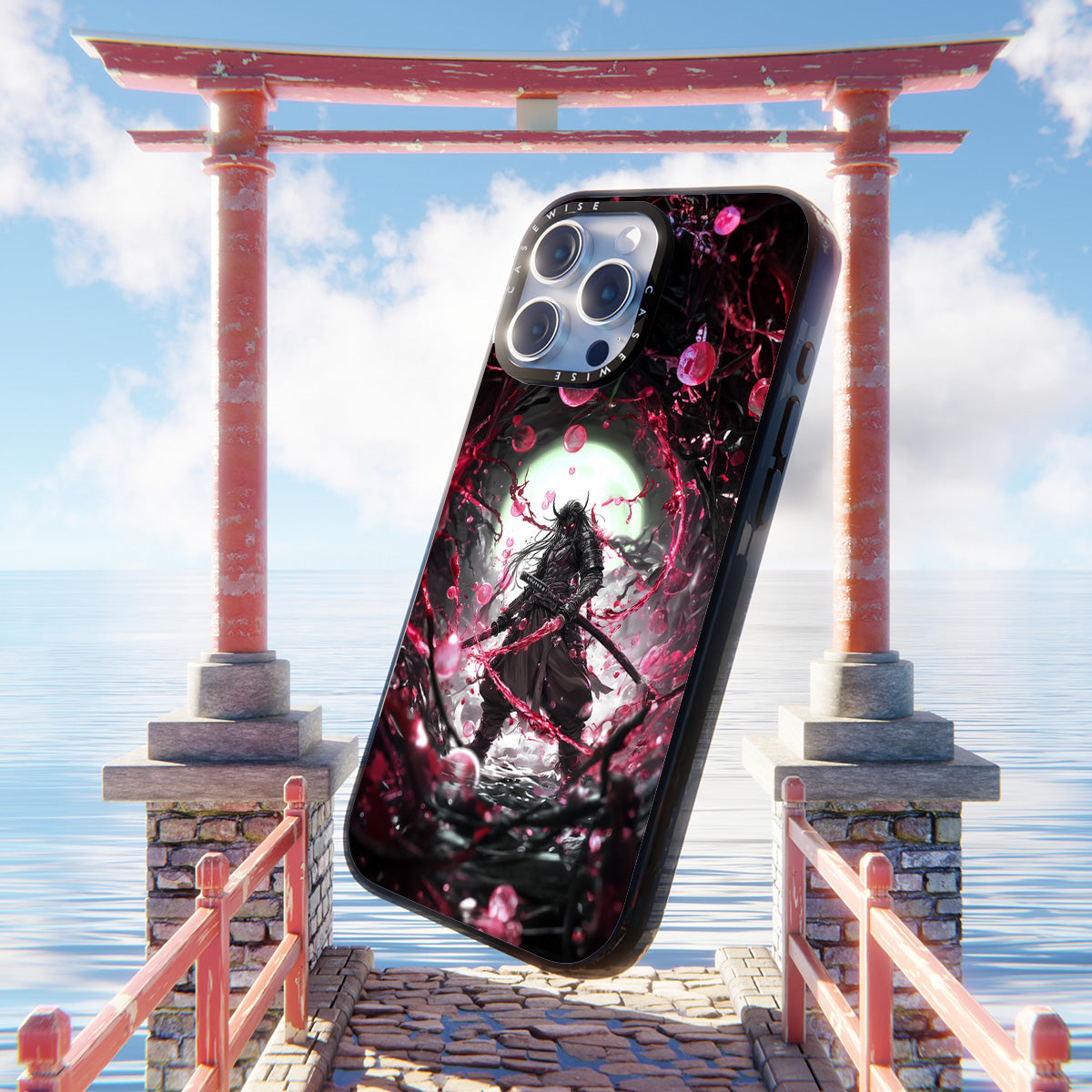 CASEWISE CASEWISE