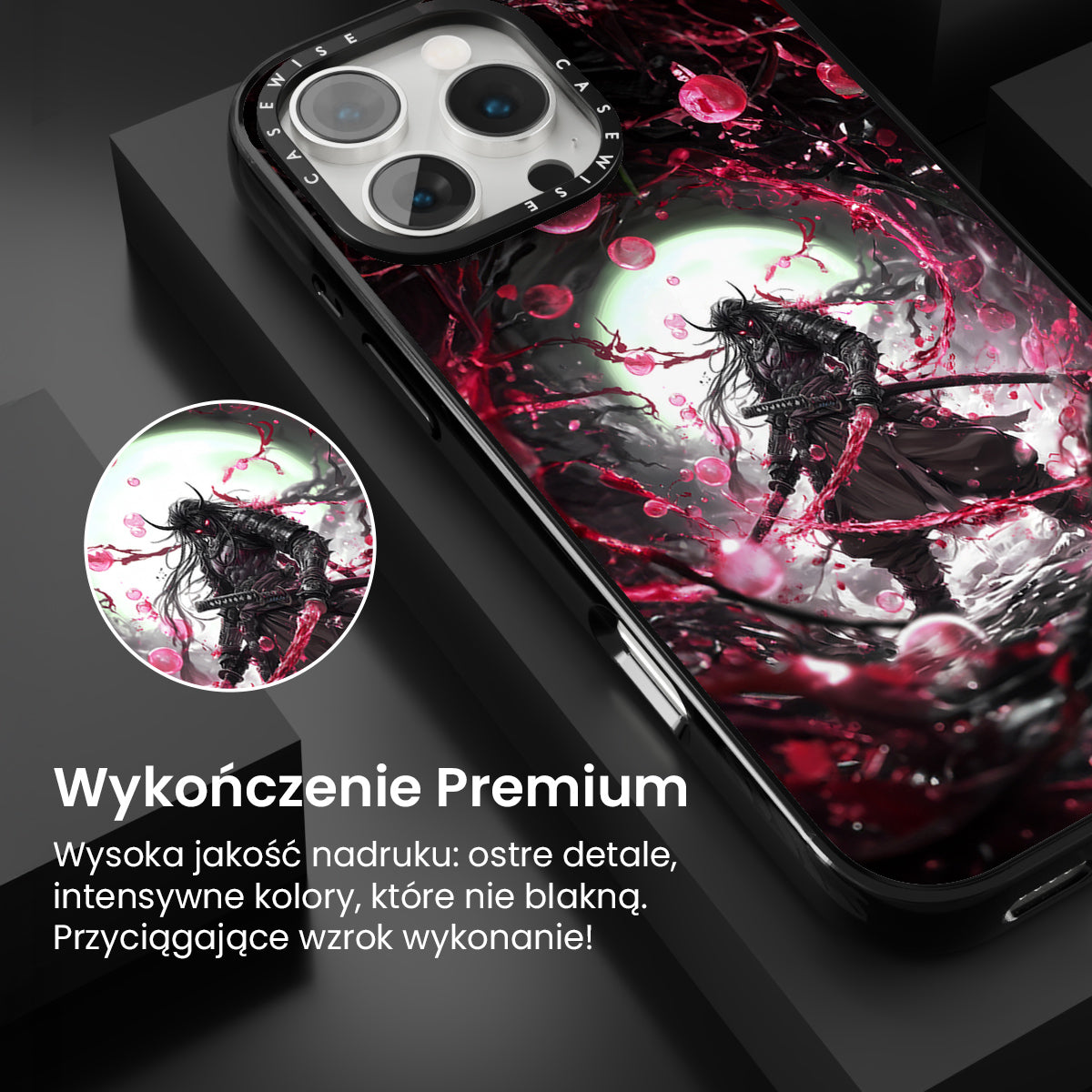 CASEWISE CASEWISE

Wykończenie Premium

Wysoka jakość nadruku: ostre detale, intensywne kolory, które nie blakną. Przyciągające wzrok wykonanie!