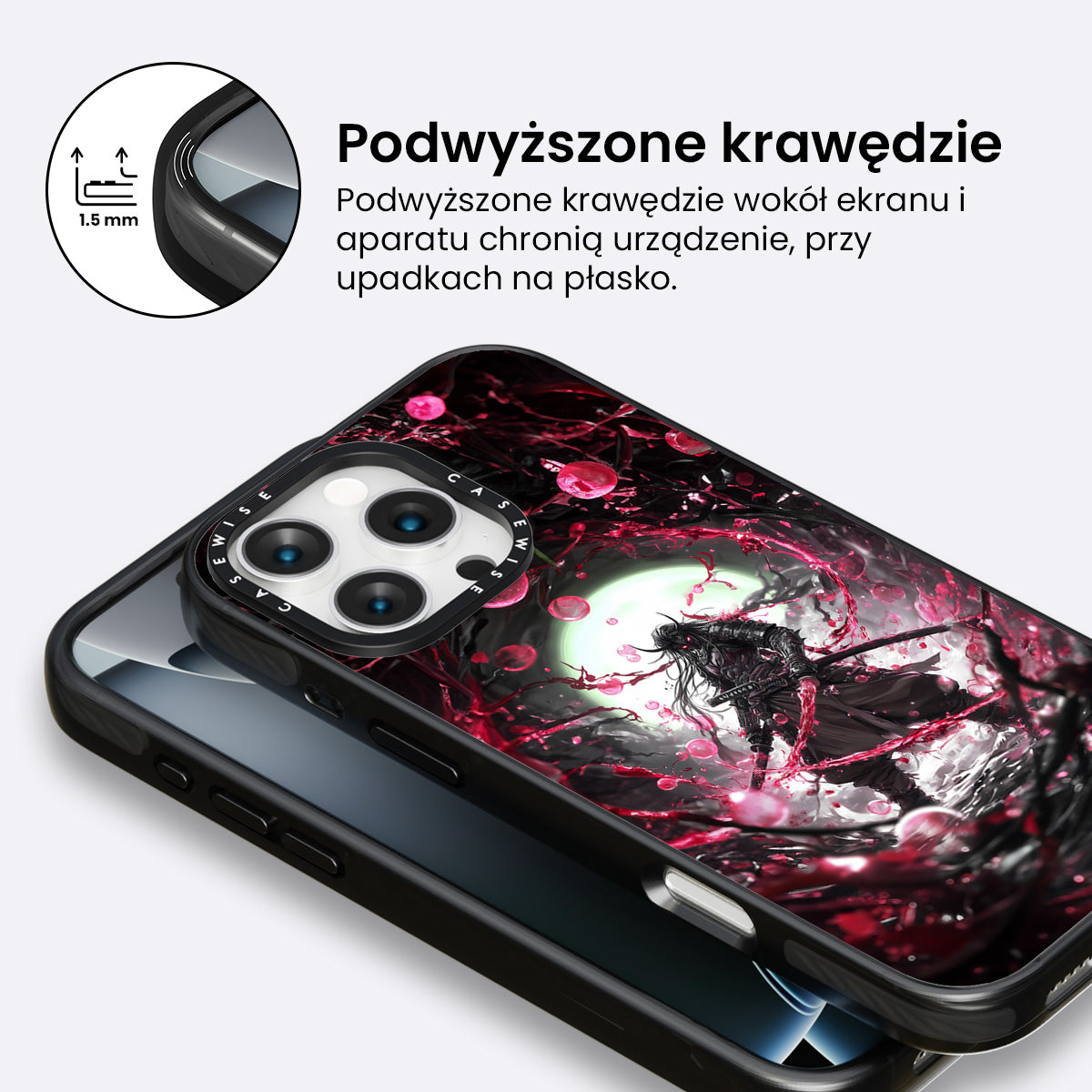 1.5 mm

Podwyższone krawędzie

Podwyższone krawędzie wokół ekranu i aparatu chronią urządzenie, przy upadkach na płasko.

CASEWISE CASEWISE