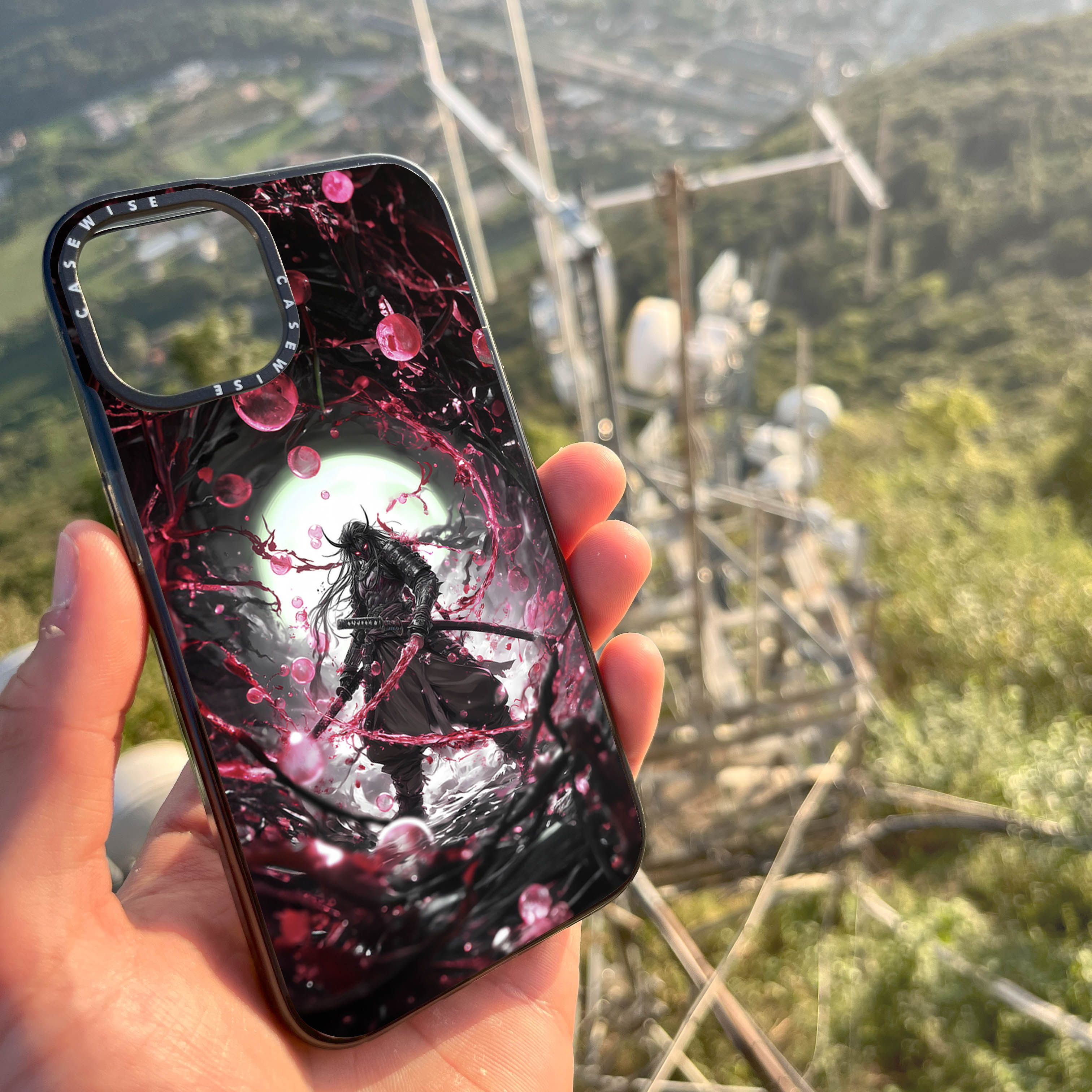 CASEWISE CASEWISE