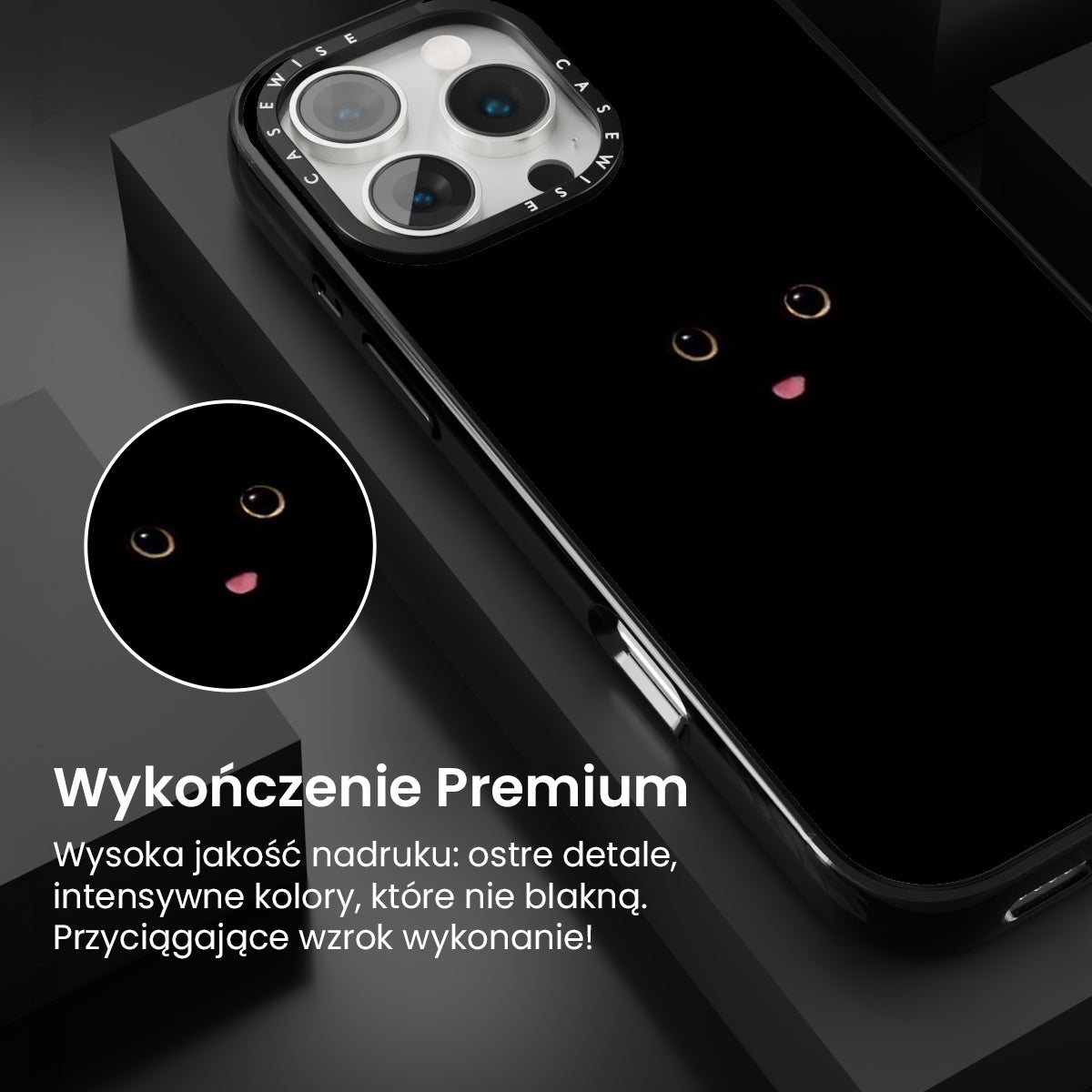 CASEWISE CASEWISE

Wykończenie Premium

Wysoka jakość nadruku: ostre detale, intensywne kolory, które nie blakną. Przyciągające wzrok wykonanie!