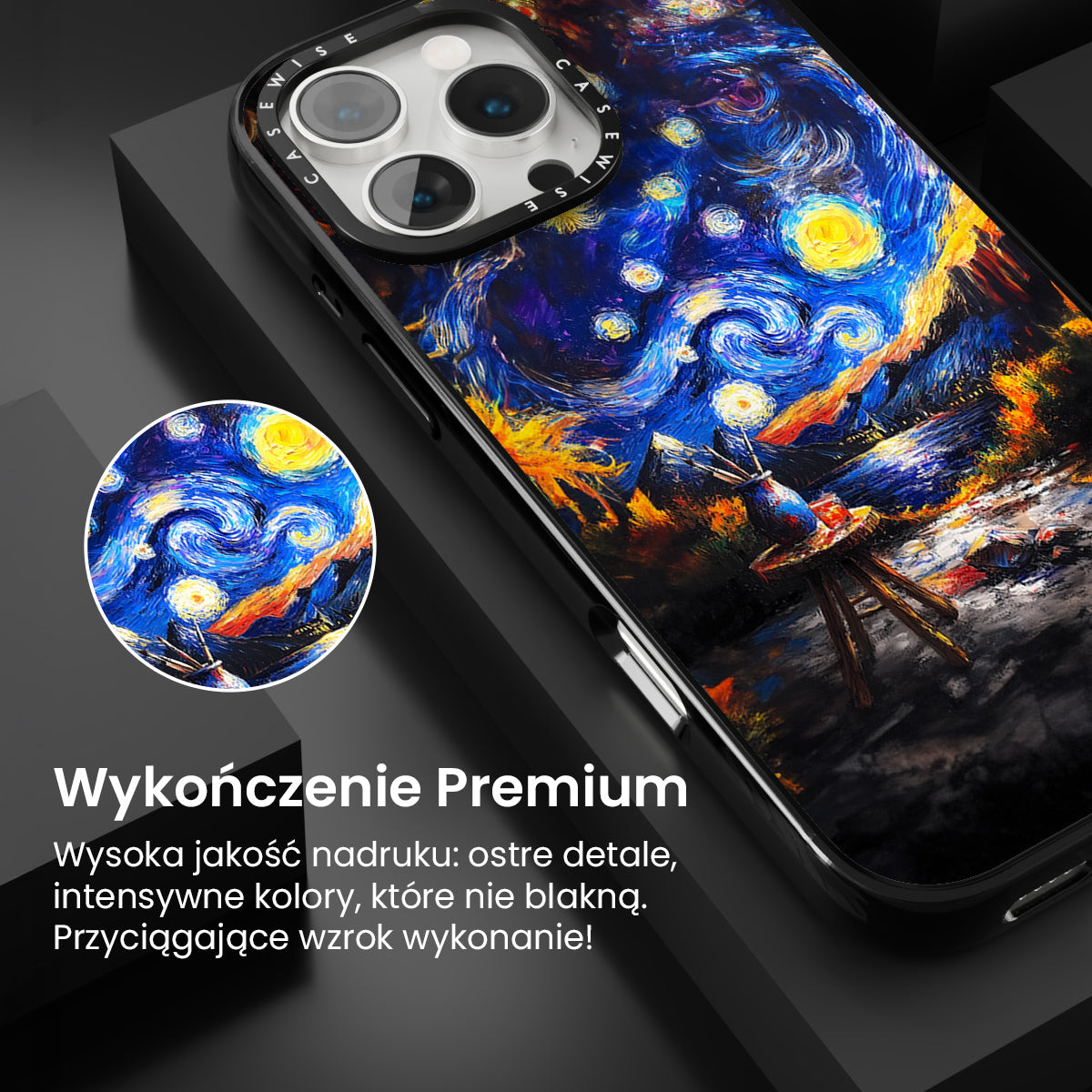 CASEWISE CASEWISE

Wykończenie Premium

Wysoka jakość nadruku: ostre detale, intensywne kolory, które nie blakną. Przyciągające wzrok wykonanie!