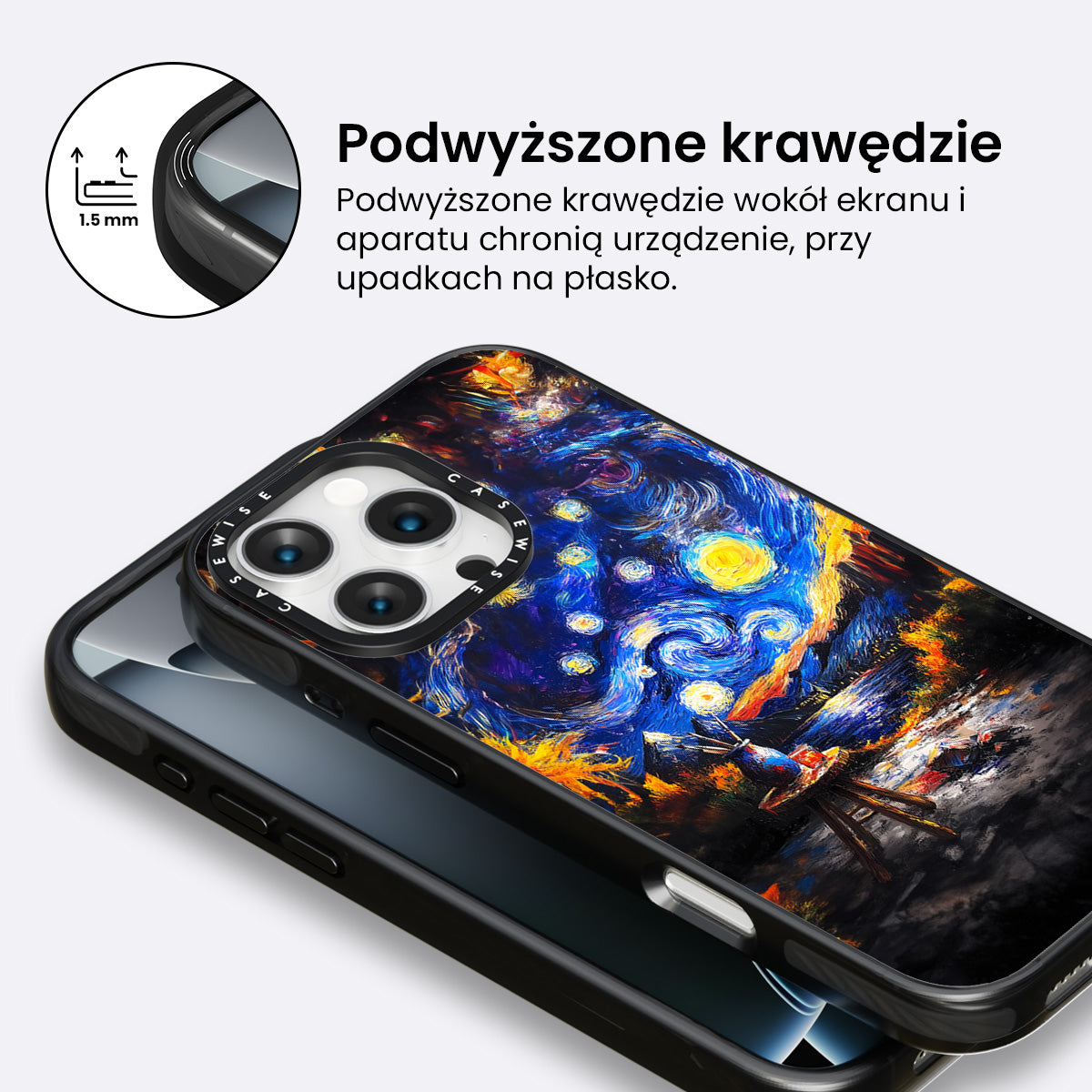 1.5 mm

Podwyższone krawędzie

Podwyższone krawędzie wokół ekranu i aparatu chronią urządzenie, przy upadkach na płasko.

CASEWISE CASEWISE