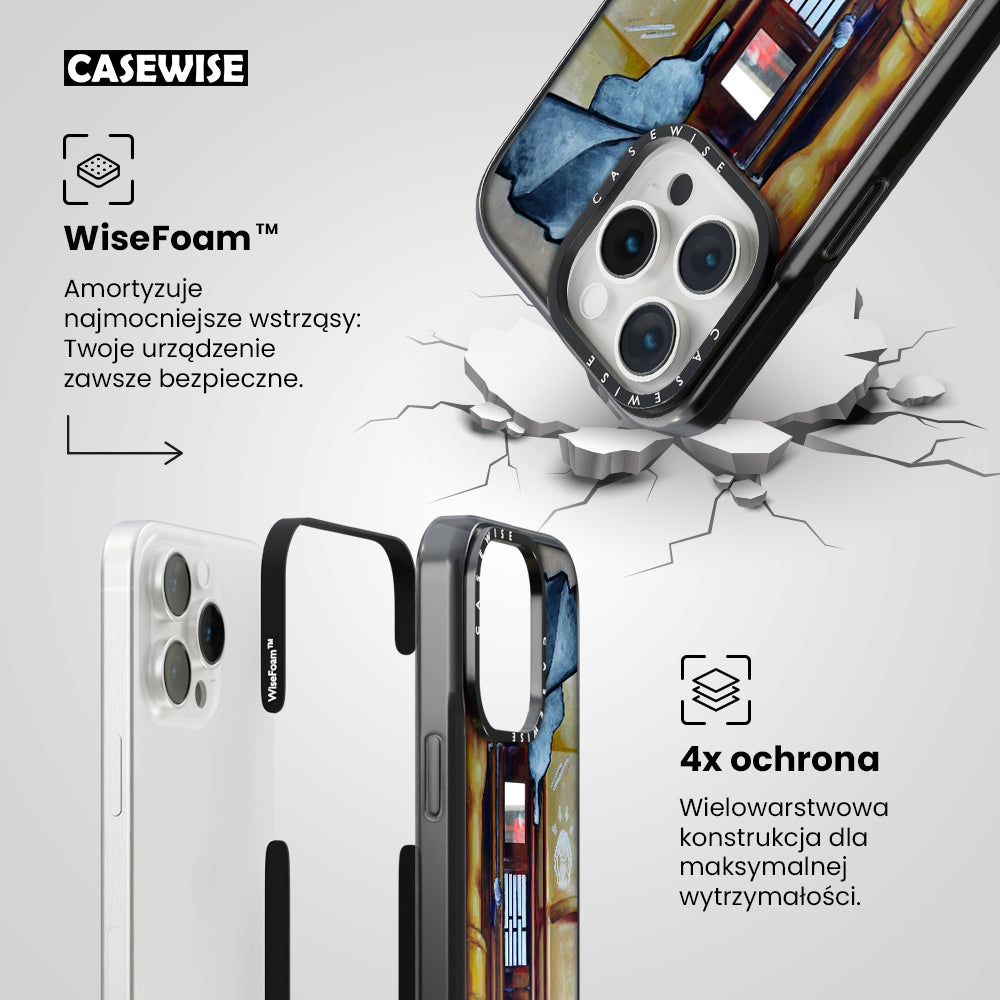 CASEWISE

WiseFoam™

Amortyzuje najmocniejsze wstrząsy: Twoje urządzenie zawsze bezpieczne.

CASEWISE

CASEWISE

WiseFoam™

CASEWISE

4x ochrona

Wielowarstwowa konstrukcja dla maksymalnej wytrzymałości.