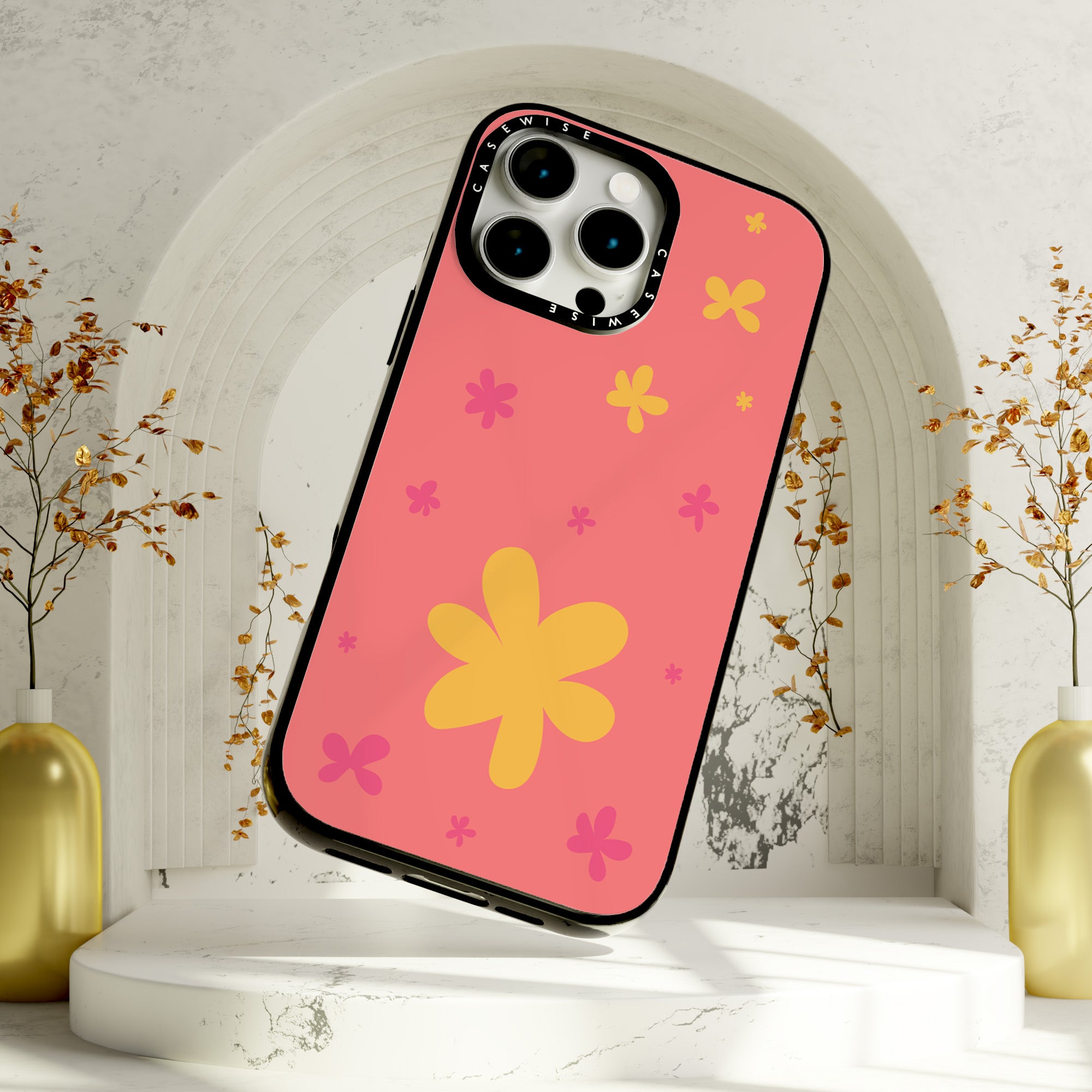 CASEWISE
CASEWISE