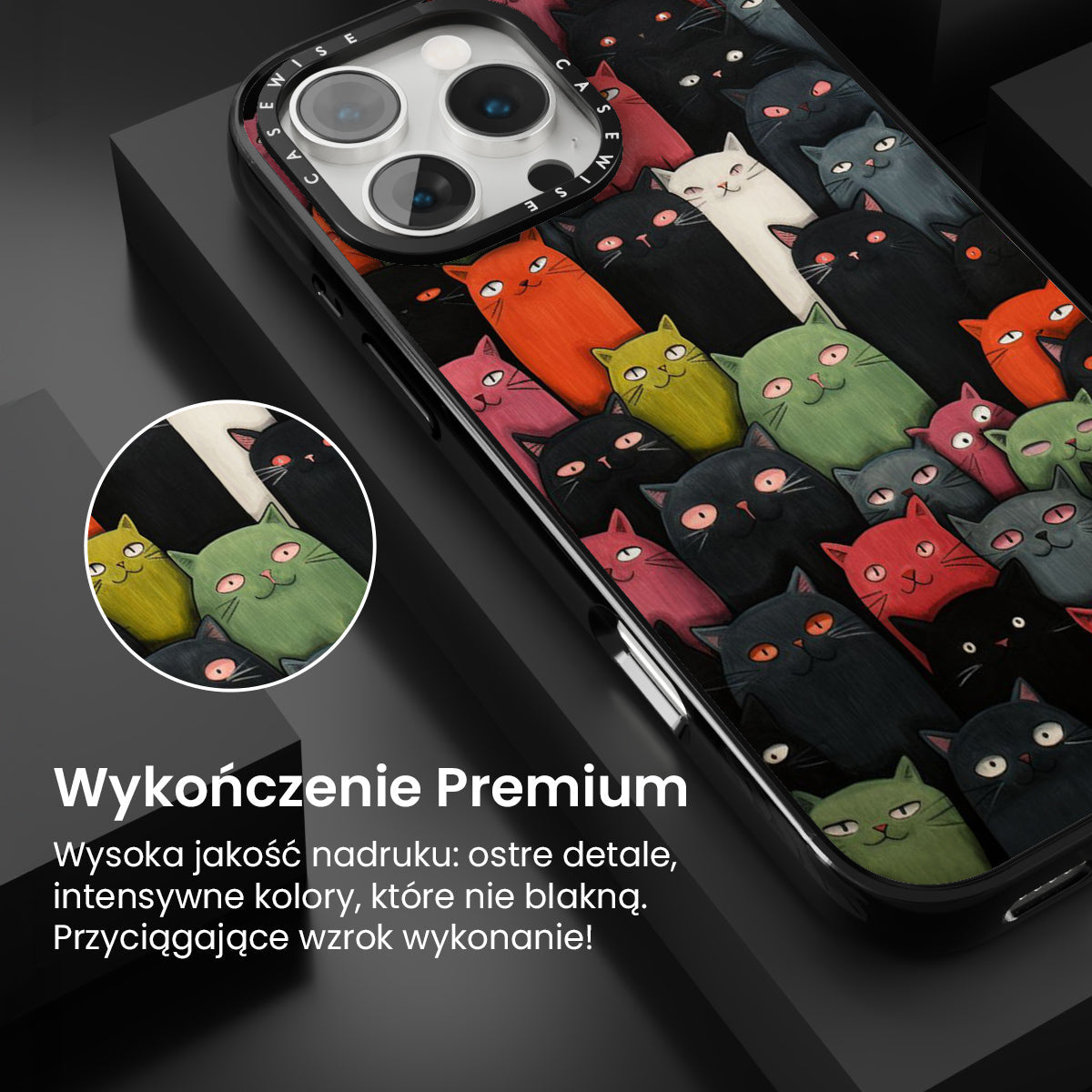 CASEWISE CASEWISE

Wykończenie Premium

Wysoka jakość nadruku: ostre detale, intensywne kolory, które nie blakną. Przyciągające wzrok wykonanie!