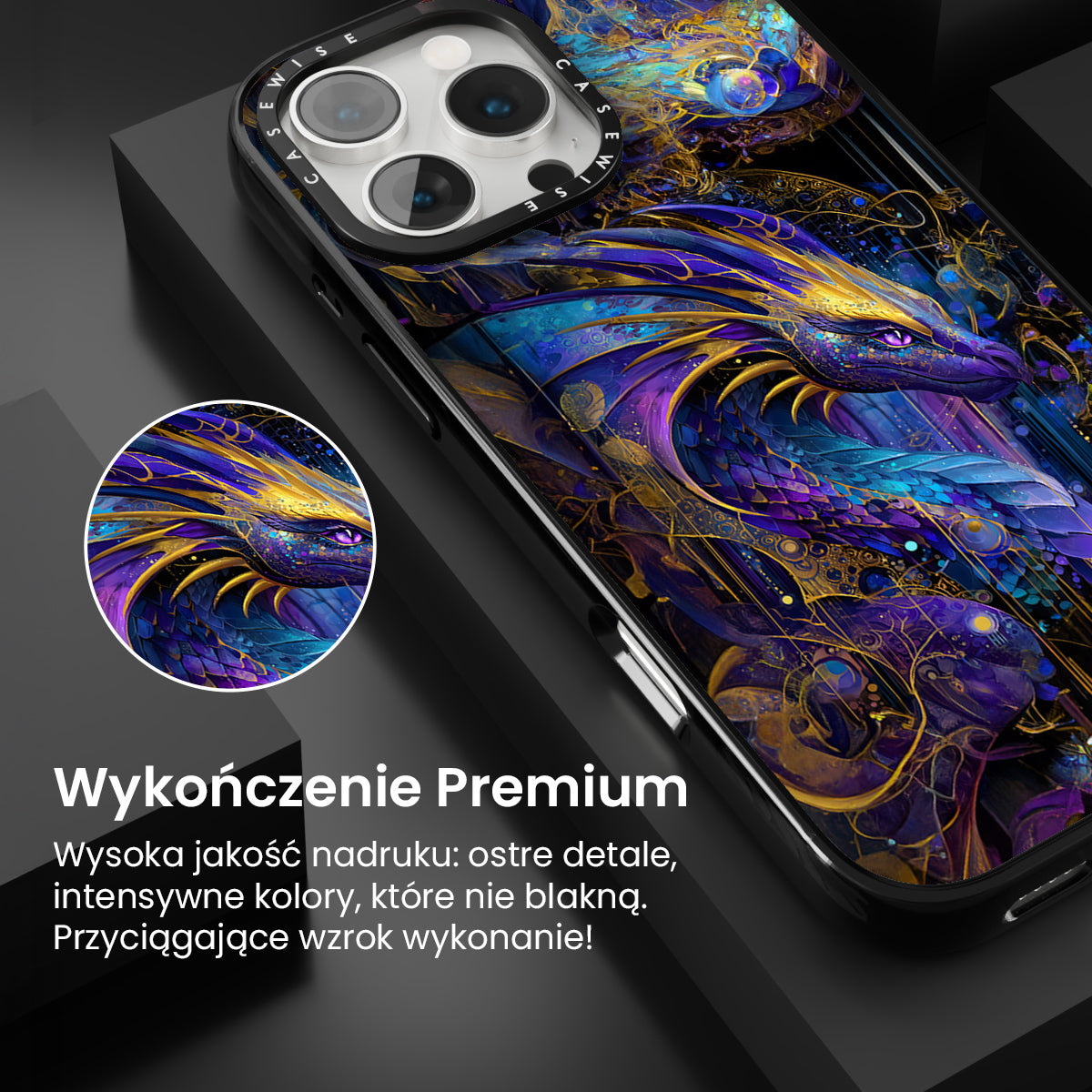 CASEWISE CASEWISE

Wykończenie Premium

Wysoka jakość nadruku: ostre detale, intensywne kolory, które nie blakną. Przyciągające wzrok wykonanie!