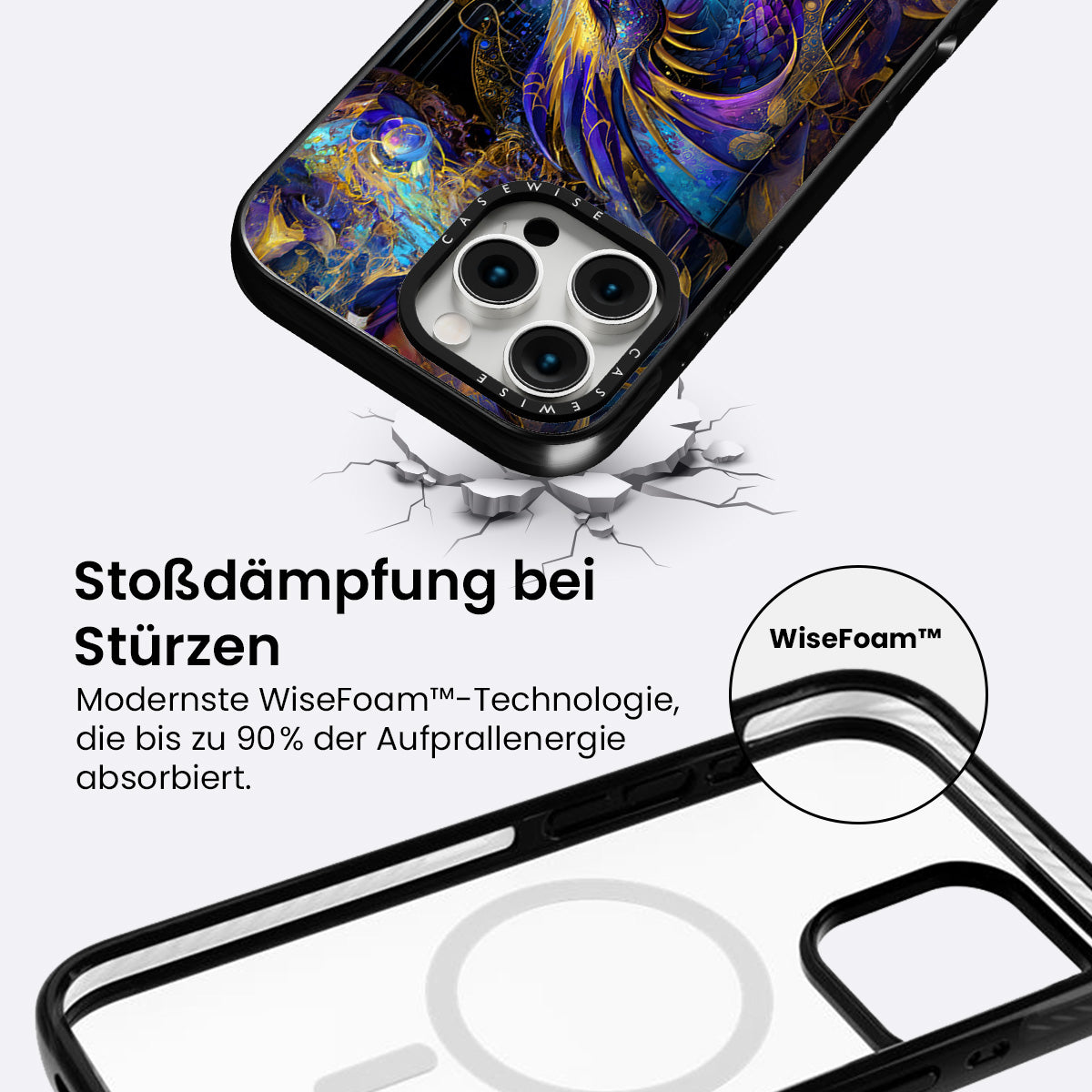 CASEWISE

CASEWISE

Stoßdämpfung bei Stürzen

Modernste WiseFoam™-Technologie, die bis zu 90% der Aufprallenergie absorbiert.

WiseFoam™