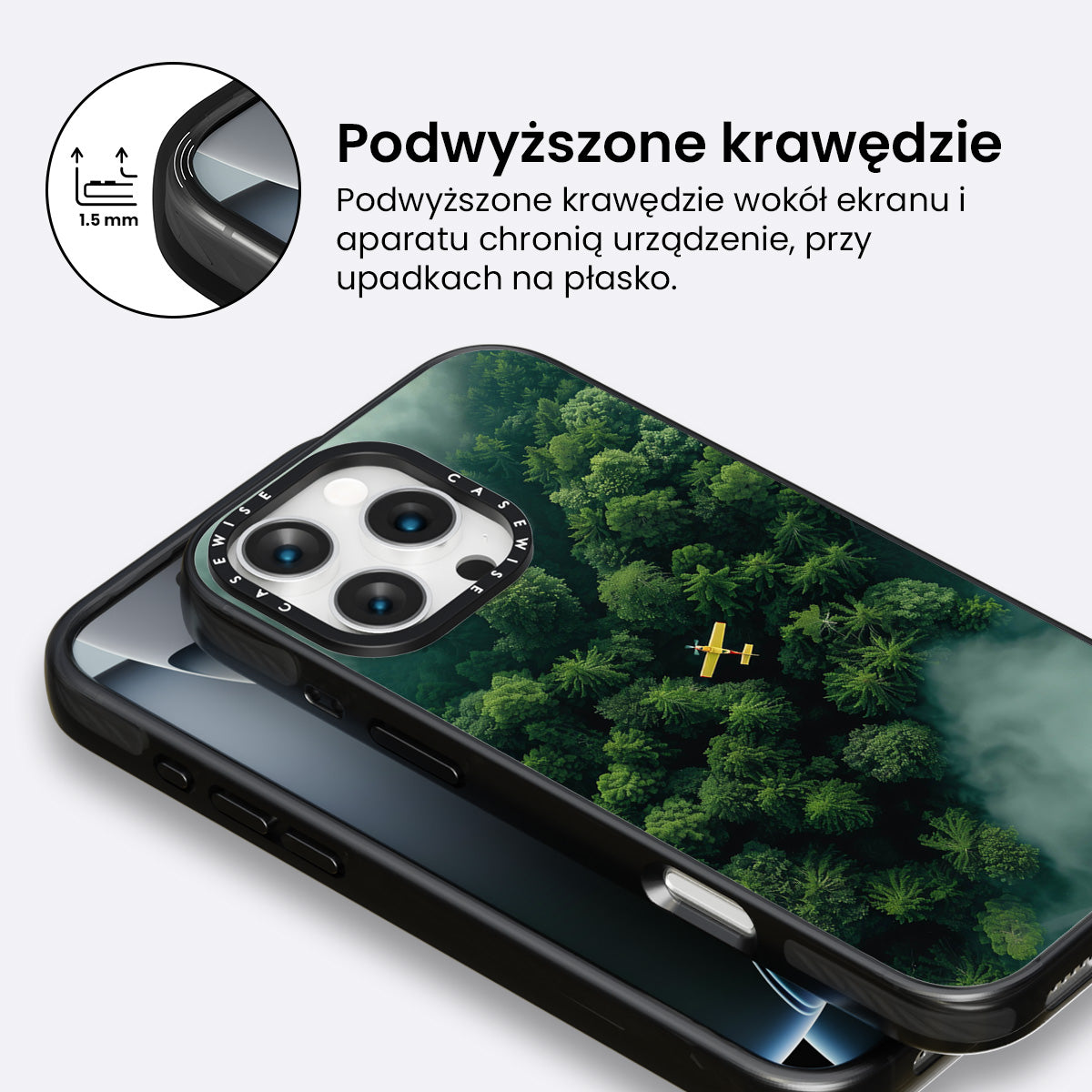 1.5 mm

Podwyższone krawędzie

Podwyższone krawędzie wokół ekranu i aparatu chronią urządzenie, przy upadkach na płasko.

CASEWISE CASEWISE