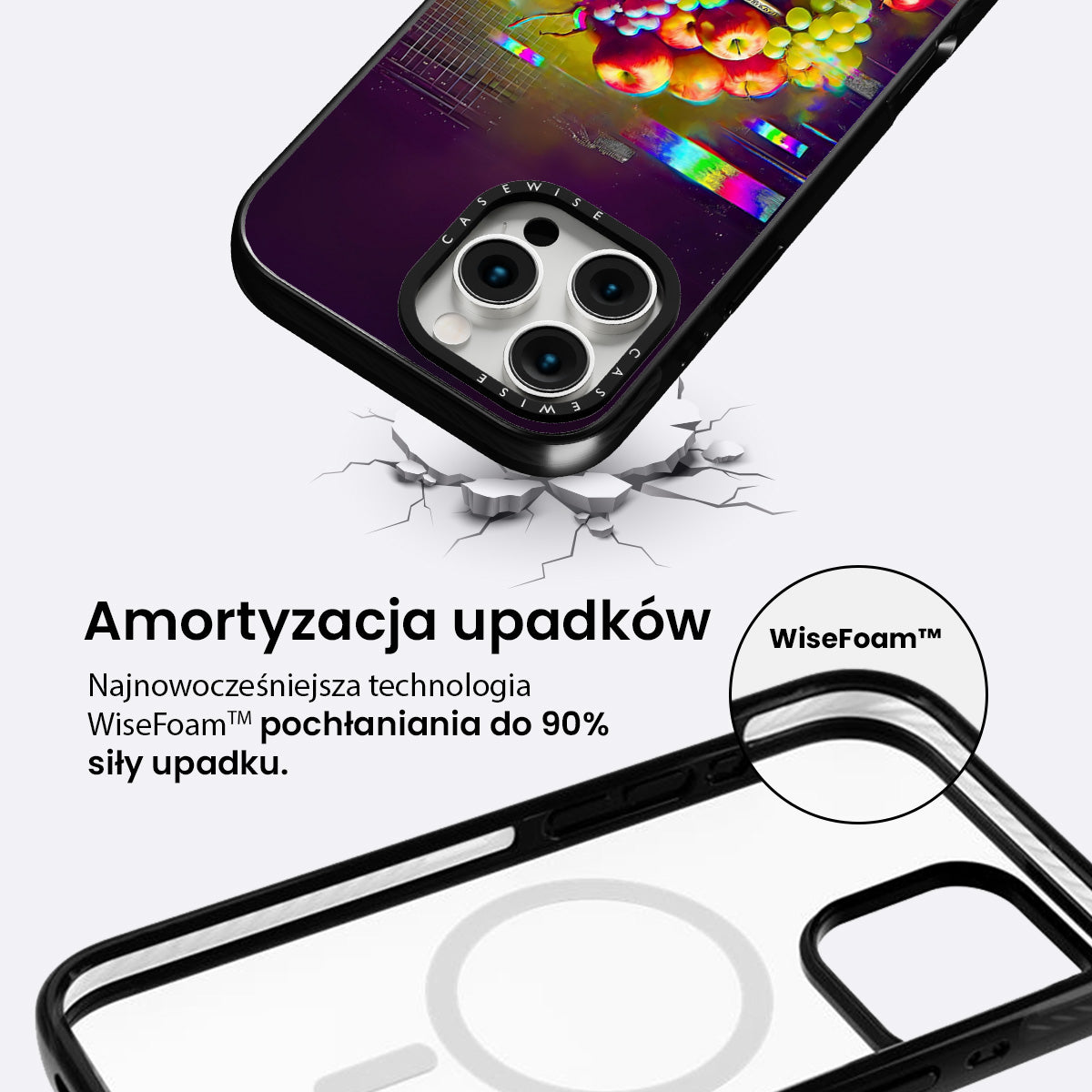 CASEWISE
CASEWISE

Amortyzacja upadków

Najnowocześniejsza technologia WiseFoam™ pochłaniania do 90% siły upadku.

WiseFoam™