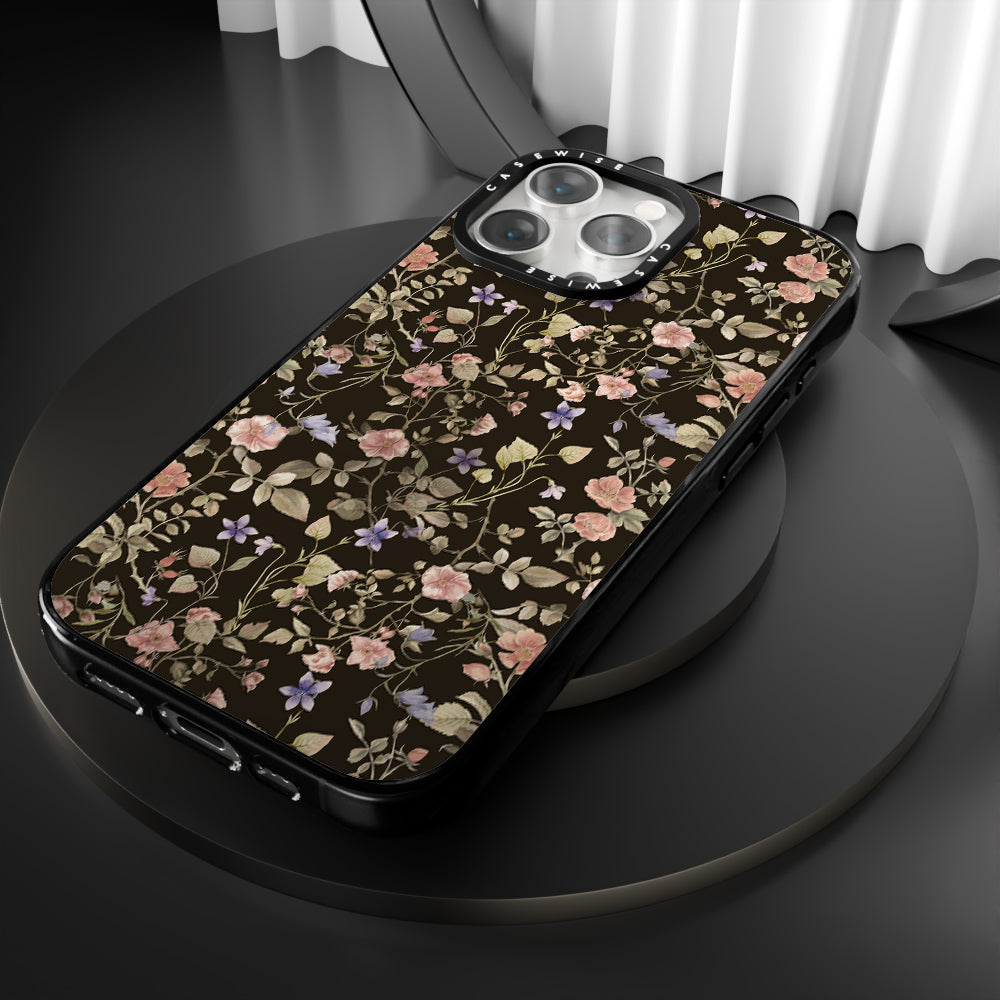 CASEWISE CASEWISE