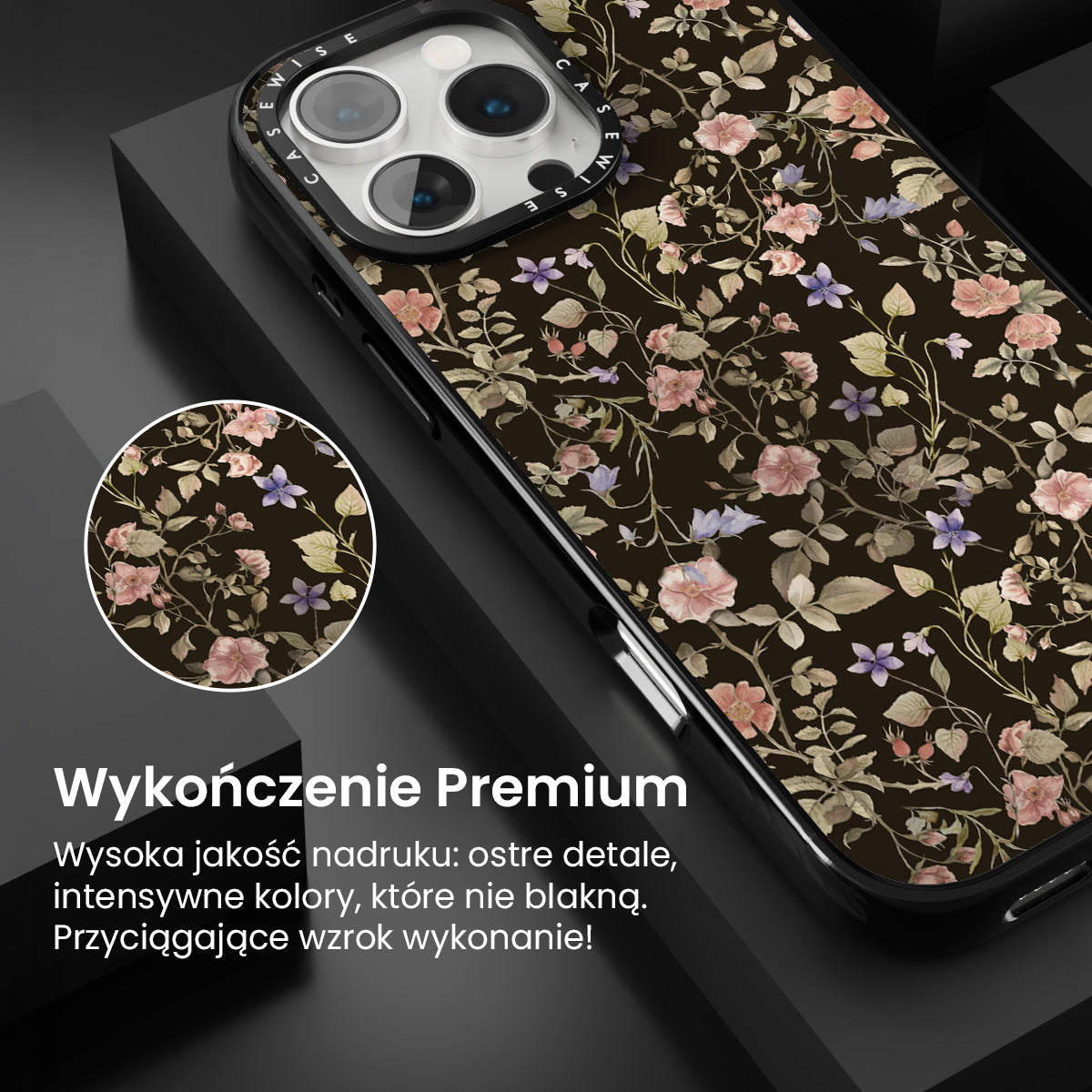 CASEWISE CASEWISE

Wykończenie Premium

Wysoka jakość nadruku: ostre detale, intensywne kolory, które nie blakną. Przyciągające wzrok wykonanie!