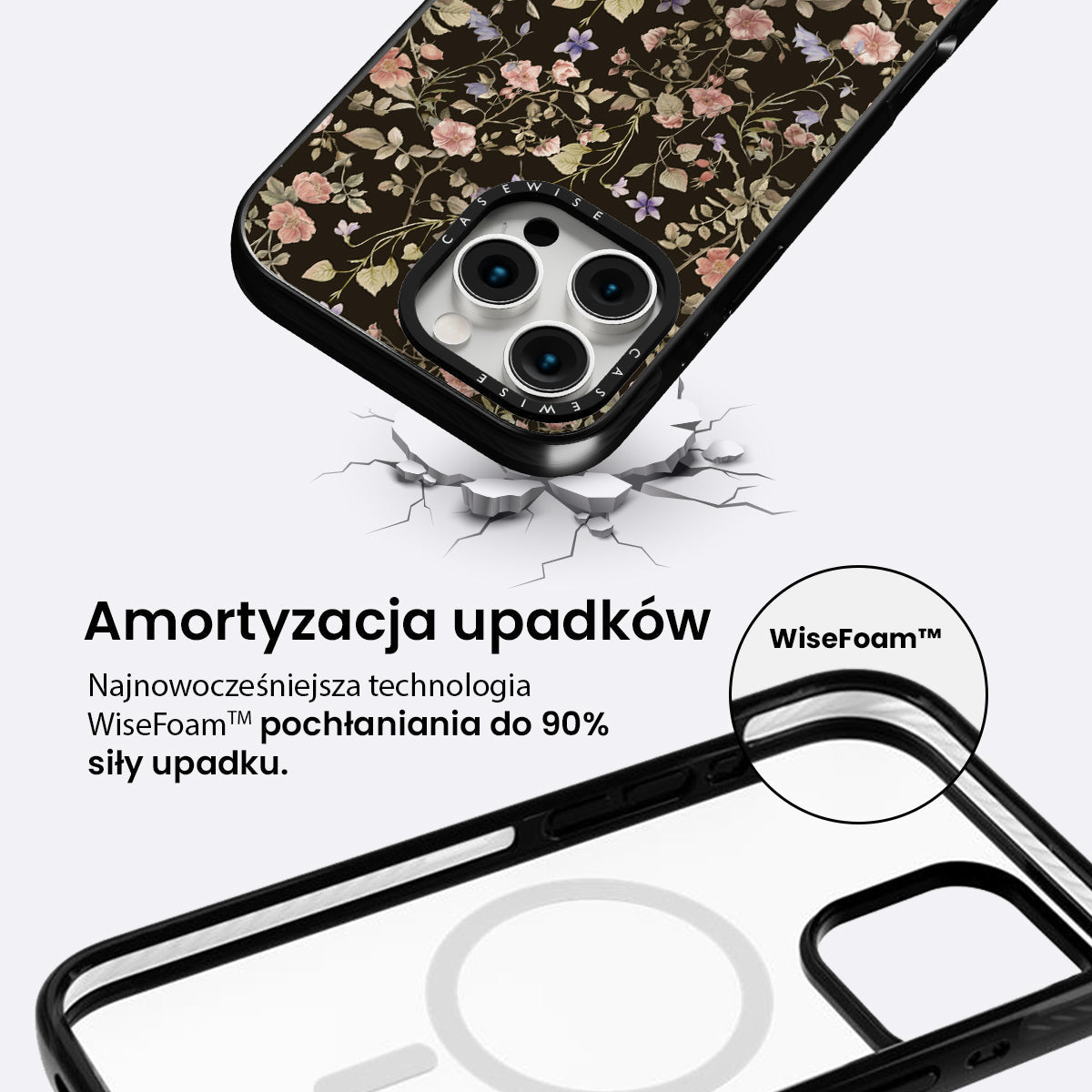 CASEWISE

CASEWISE

Amortyzacja upadków

Najnowocześniejsza technologia WiseFoam™ pochłaniania do 90% siły upadku.

WiseFoam™