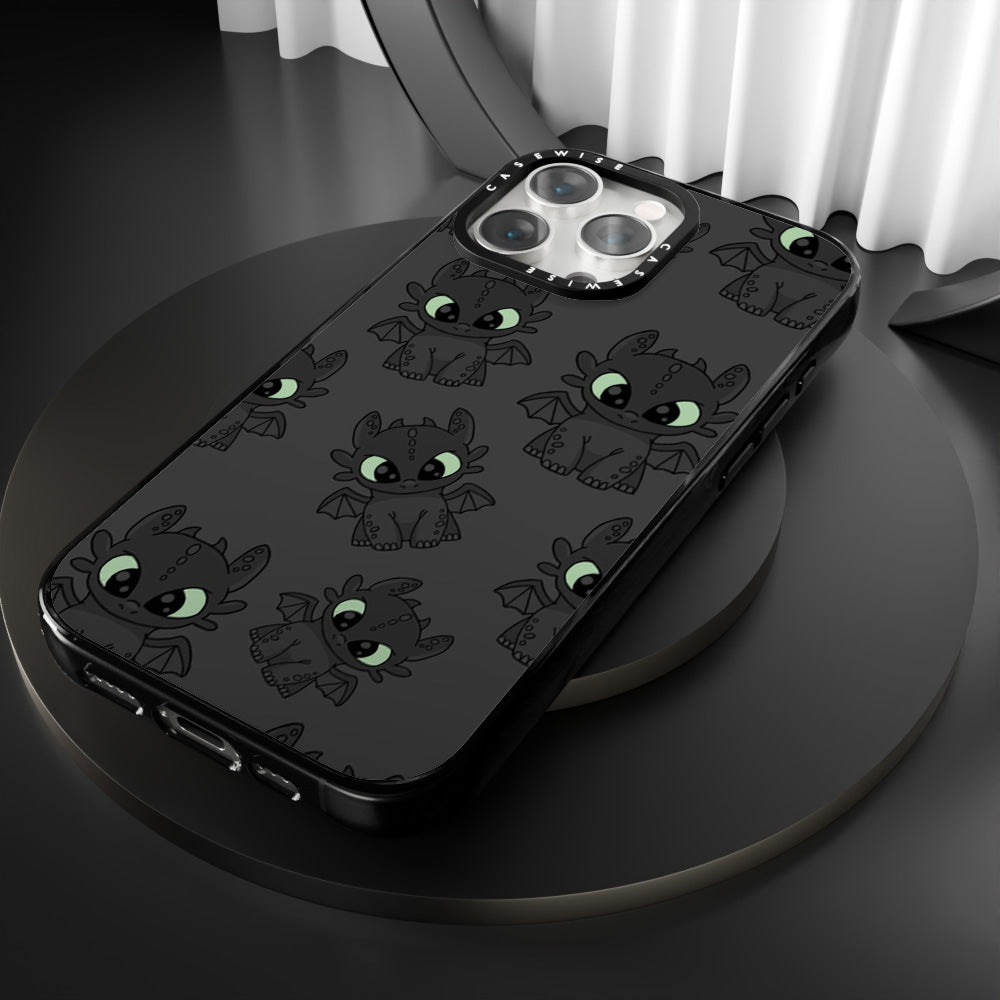 CASEWISE CASEWISE