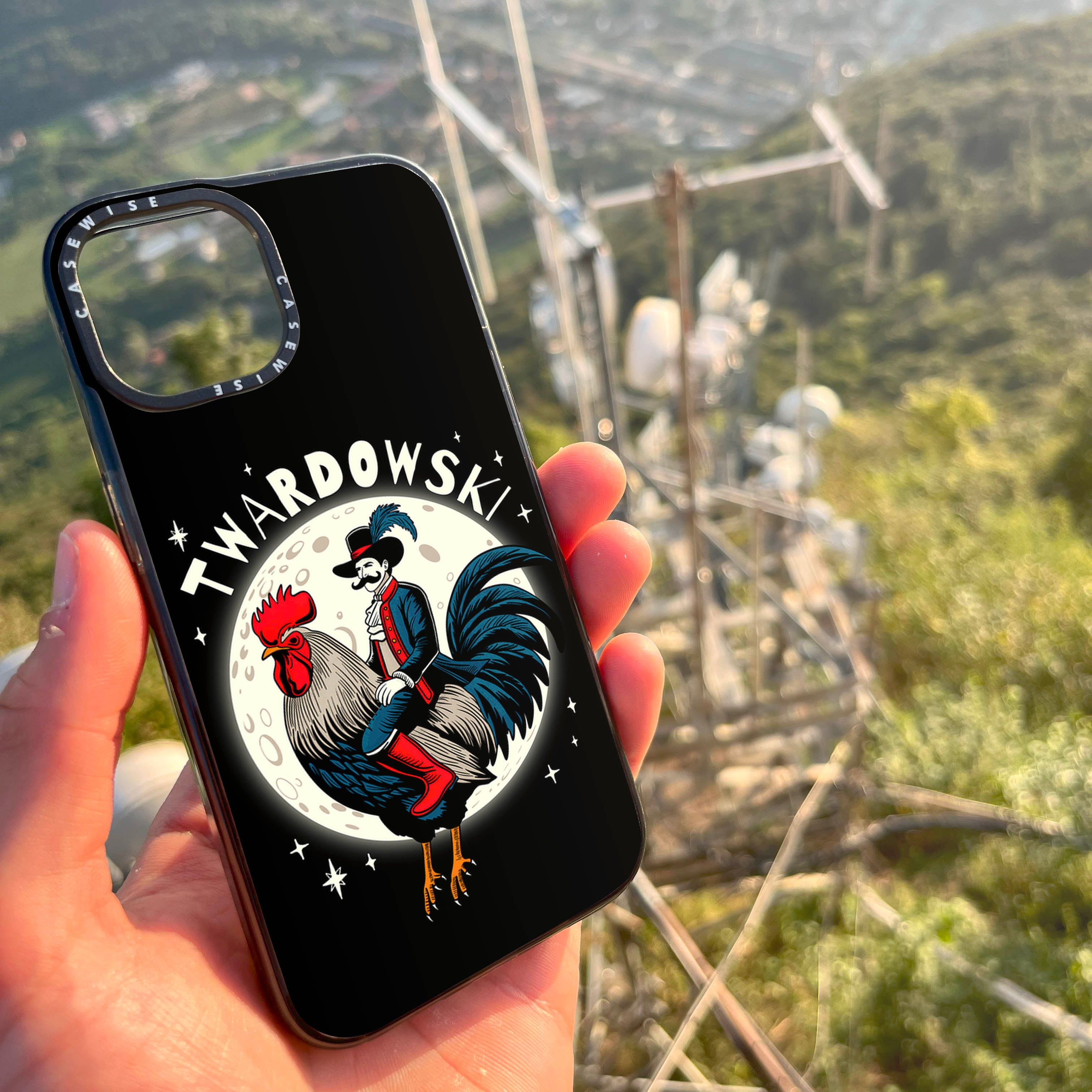 CASEWISE CASEWISE

TWARDOWSKI