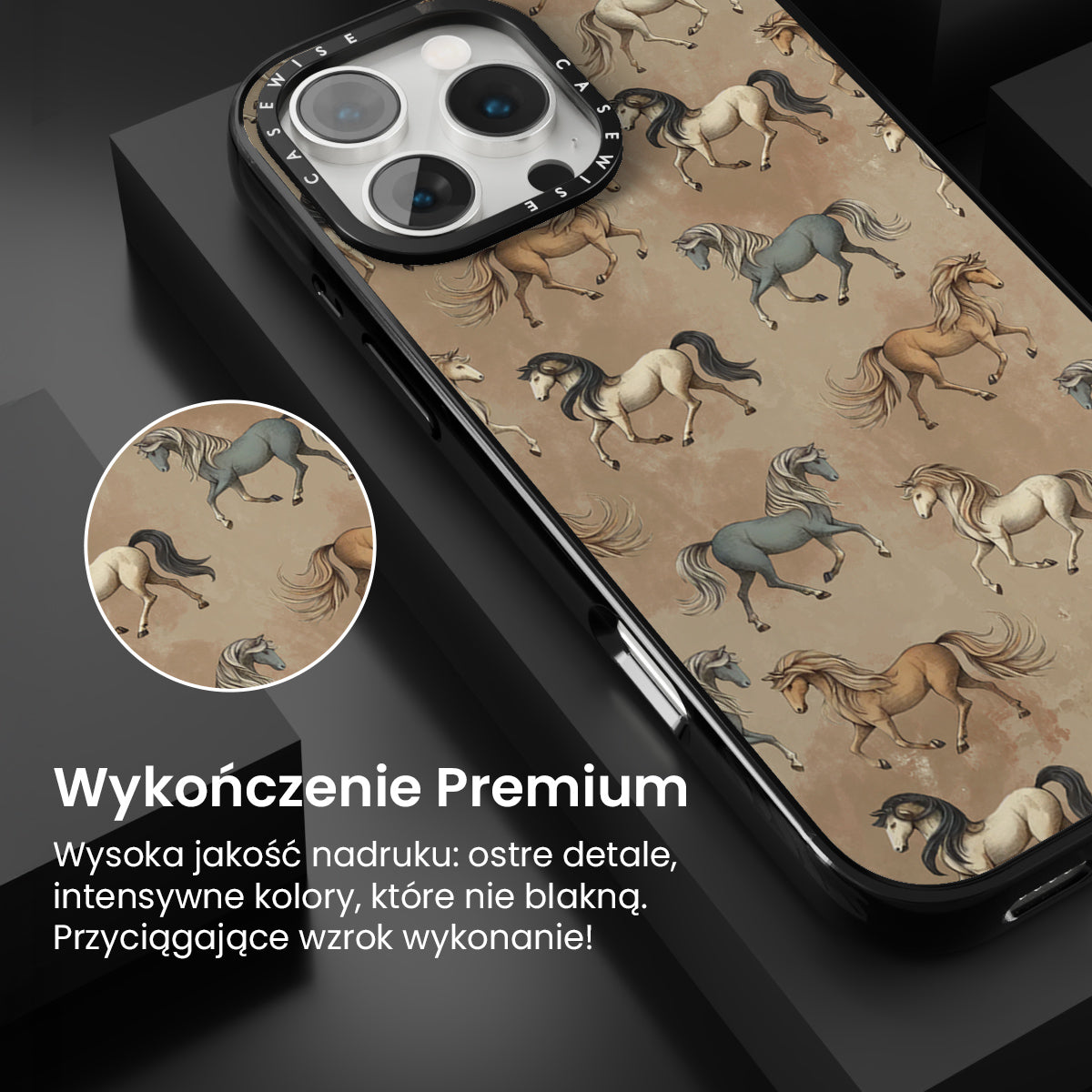 CASEWISE CASEWISE

Wykończenie Premium

Wysoka jakość nadruku: ostre detale, intensywne kolory, które nie blakną. Przyciągające wzrok wykonanie!