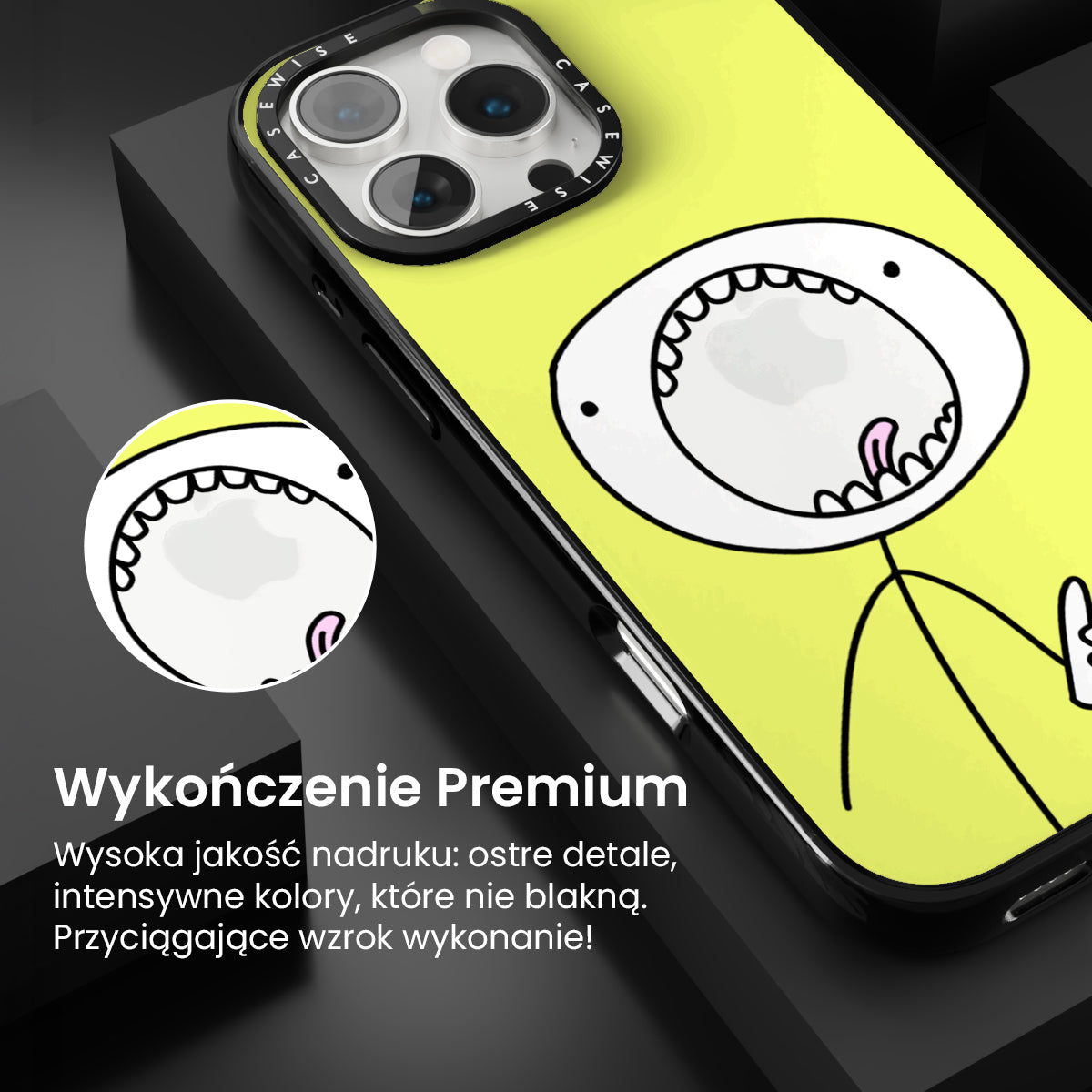 CASEWISE CASEWISE

Wykończenie Premium

Wysoka jakość nadruku: ostre detale, intensywne kolory, które nie blakną. Przyciągające wzrok wykonanie!