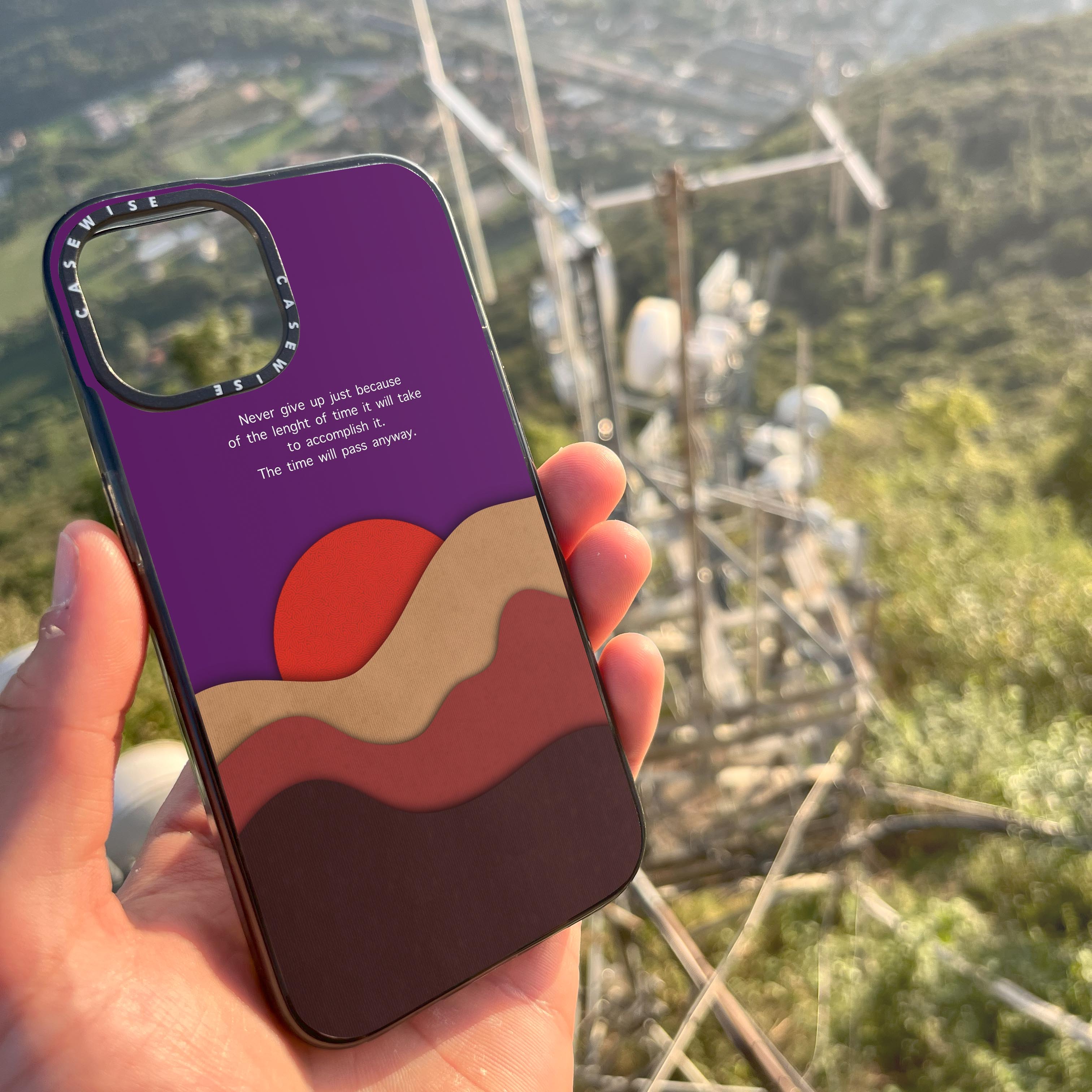 CASEWISE

CASEWISE

Never give up just because
of the lenght of time it will take
to accomplish it.
The time will pass anyway.