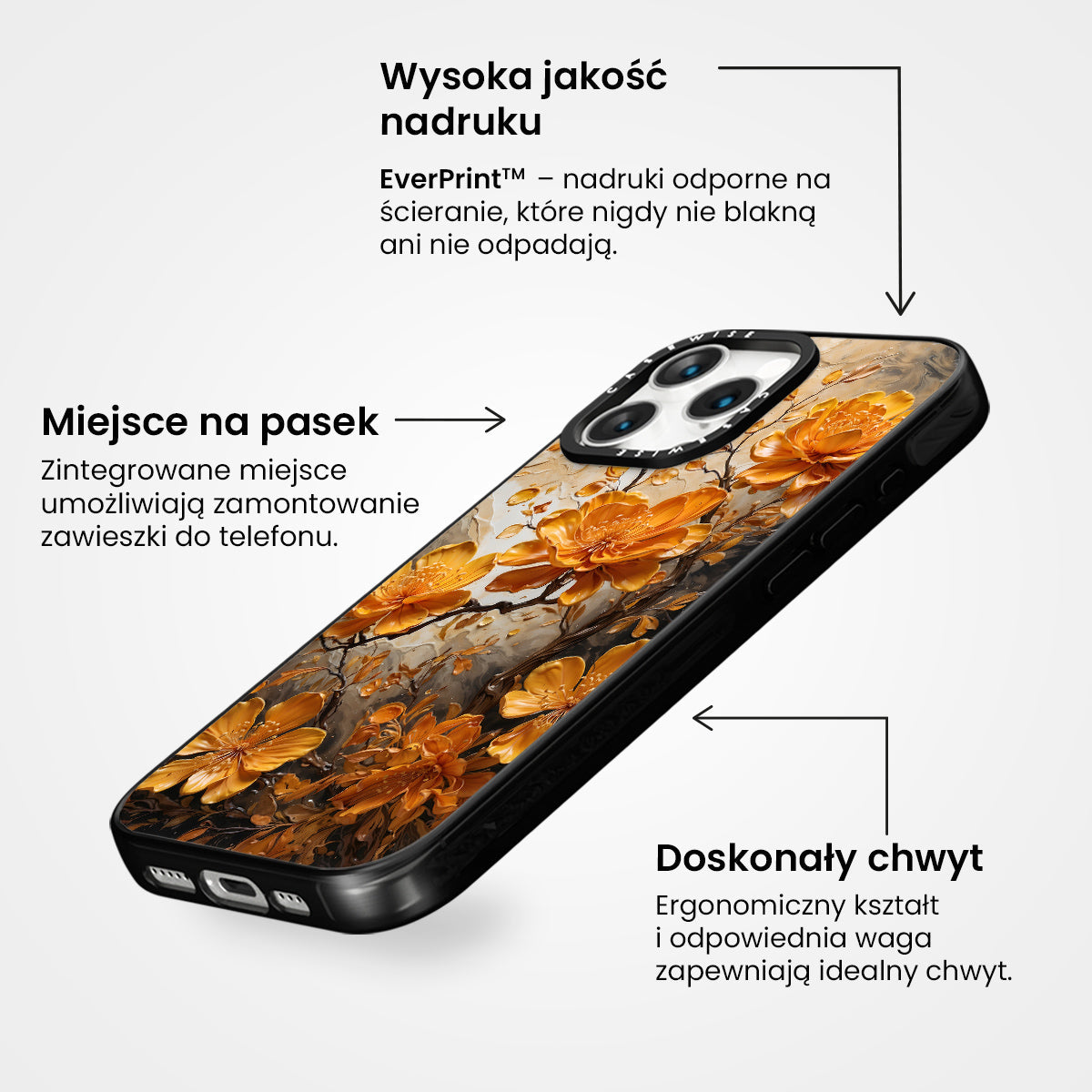 Wysoka jakość nadruku

EverPrint™ – nadruki odporne na ścieranie, które nigdy nie blakną ani nie odpadają.

Miejsce na pasek

Zintegrowane miejsce umożliwiają zamontowanie zawieszki do telefonu.

CASEWISE

CASEWISE

Doskonały chwyt

Ergonomiczny kształt i odpowiednia waga zapewniają idealny chwyt.