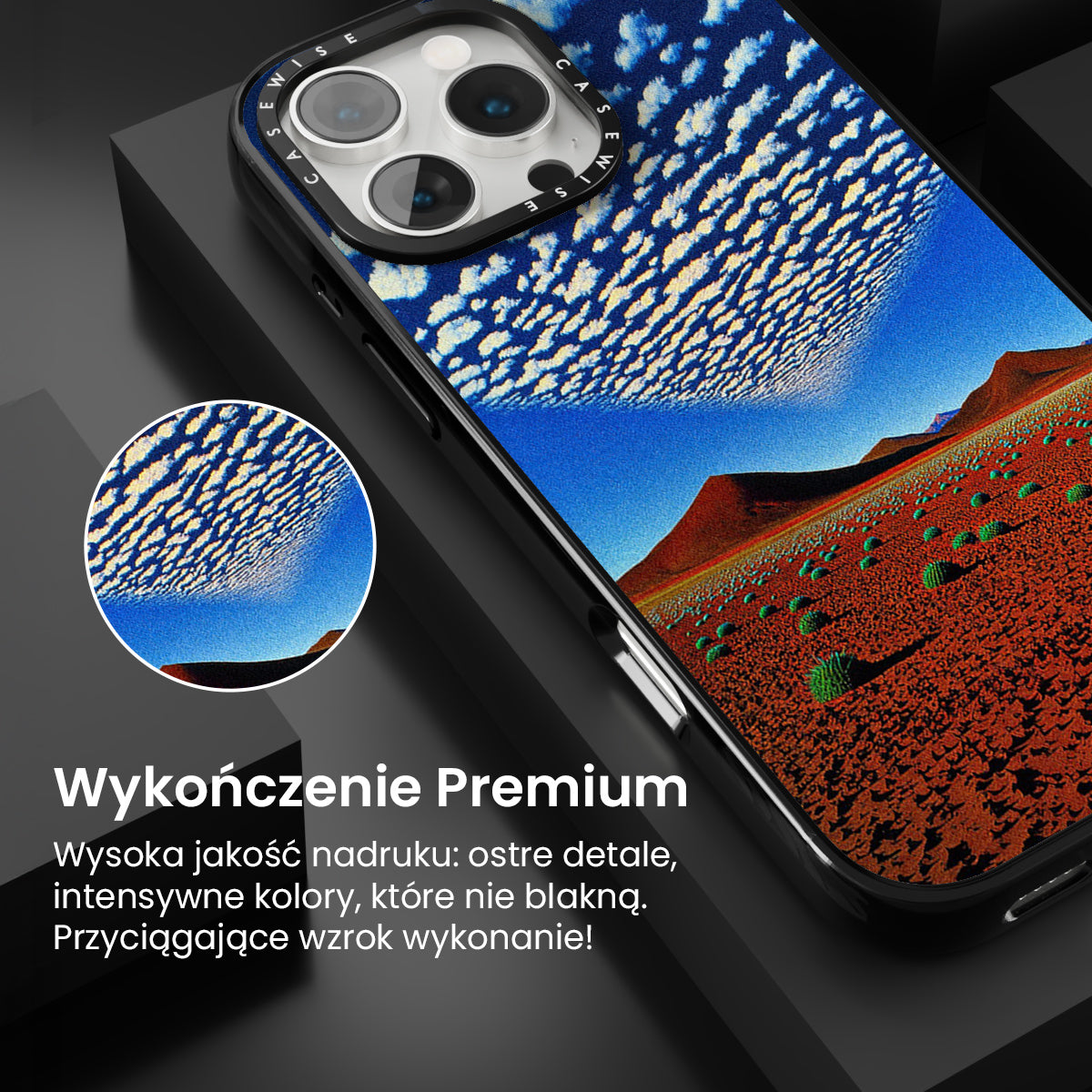 CASEWISE CASEWISE

Wykończenie Premium

Wysoka jakość nadruku: ostre detale, intensywne kolory, które nie blakną. Przyciągające wzrok wykonanie!