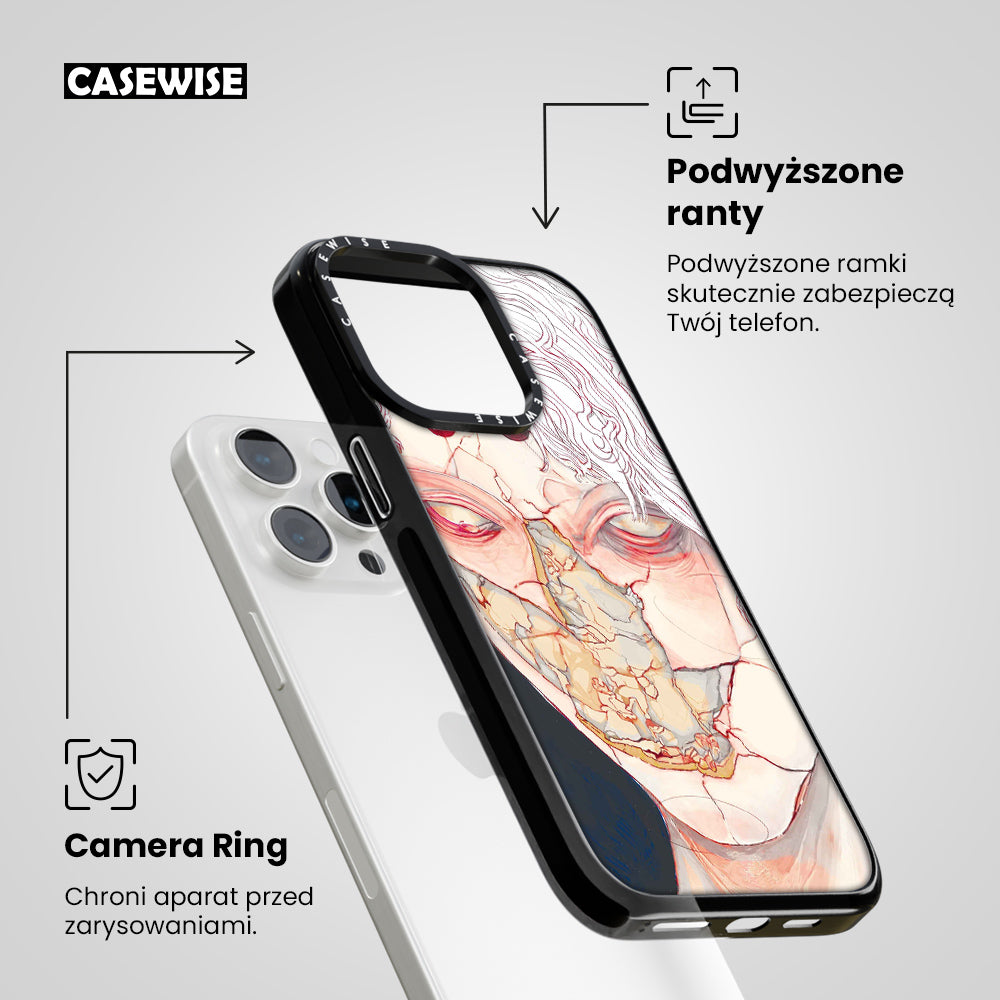 CASEWISE

Podwyższone ranty

Podwyższone ramki skutecznie zabezpieczą Twój telefon.

CASEWISE CASEWISE

Camera Ring

Chroni aparat przed zarysowaniami.