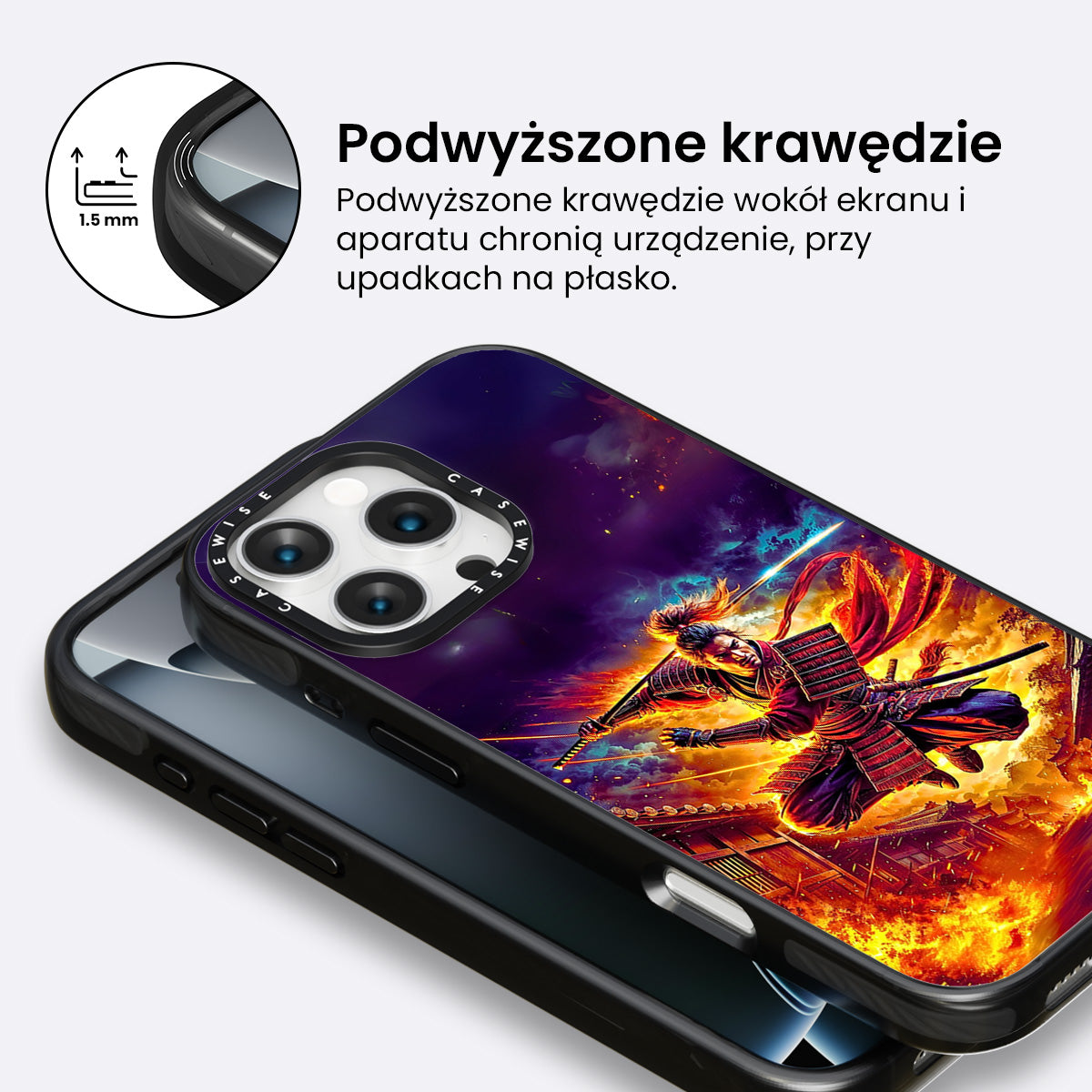 1.5 mm

Podwyższone krawędzie

Podwyższone krawędzie wokół ekranu i aparatu chronią urządzenie, przy upadkach na płasko.

CASEWISE CASEWISE