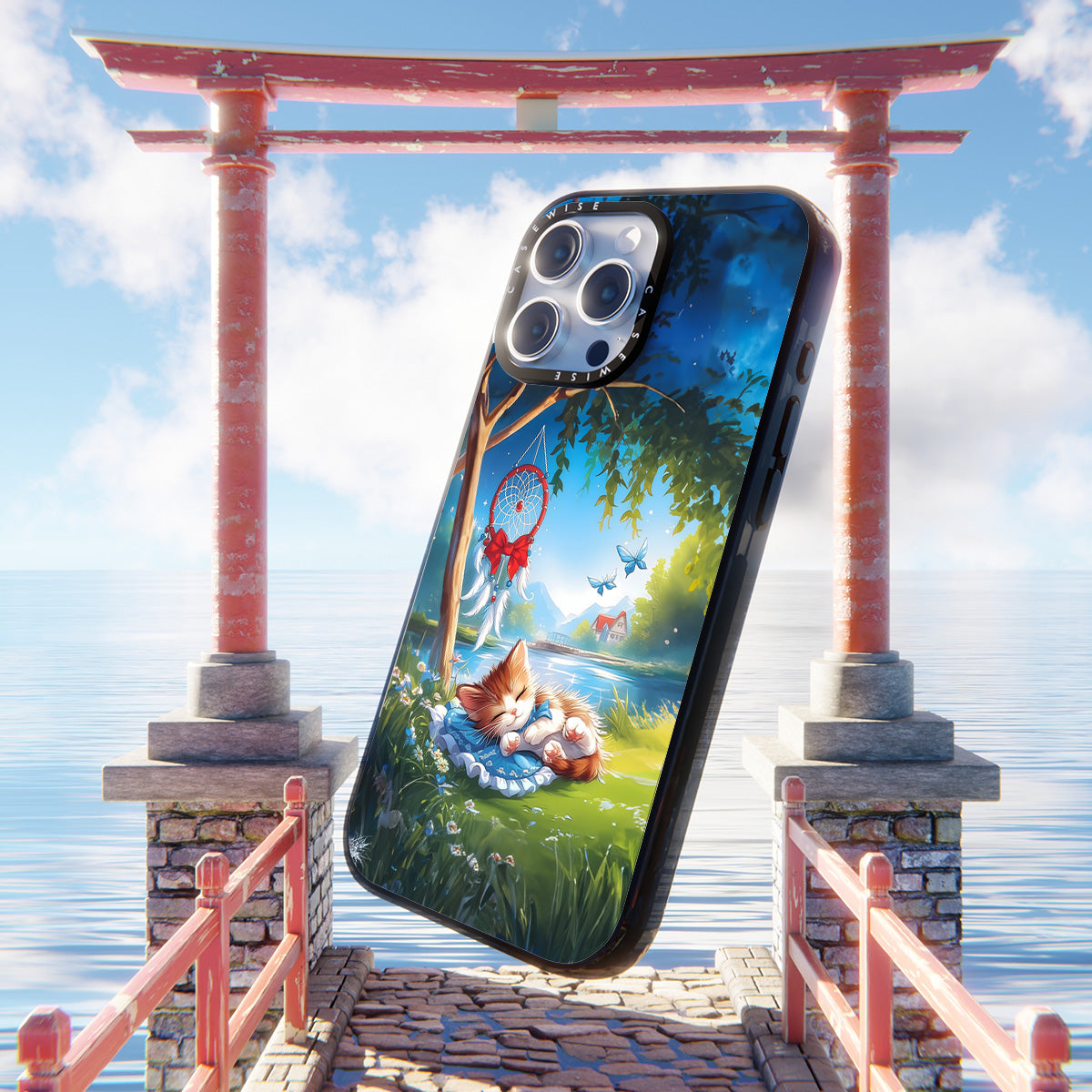 CASEWISE CASEWISE