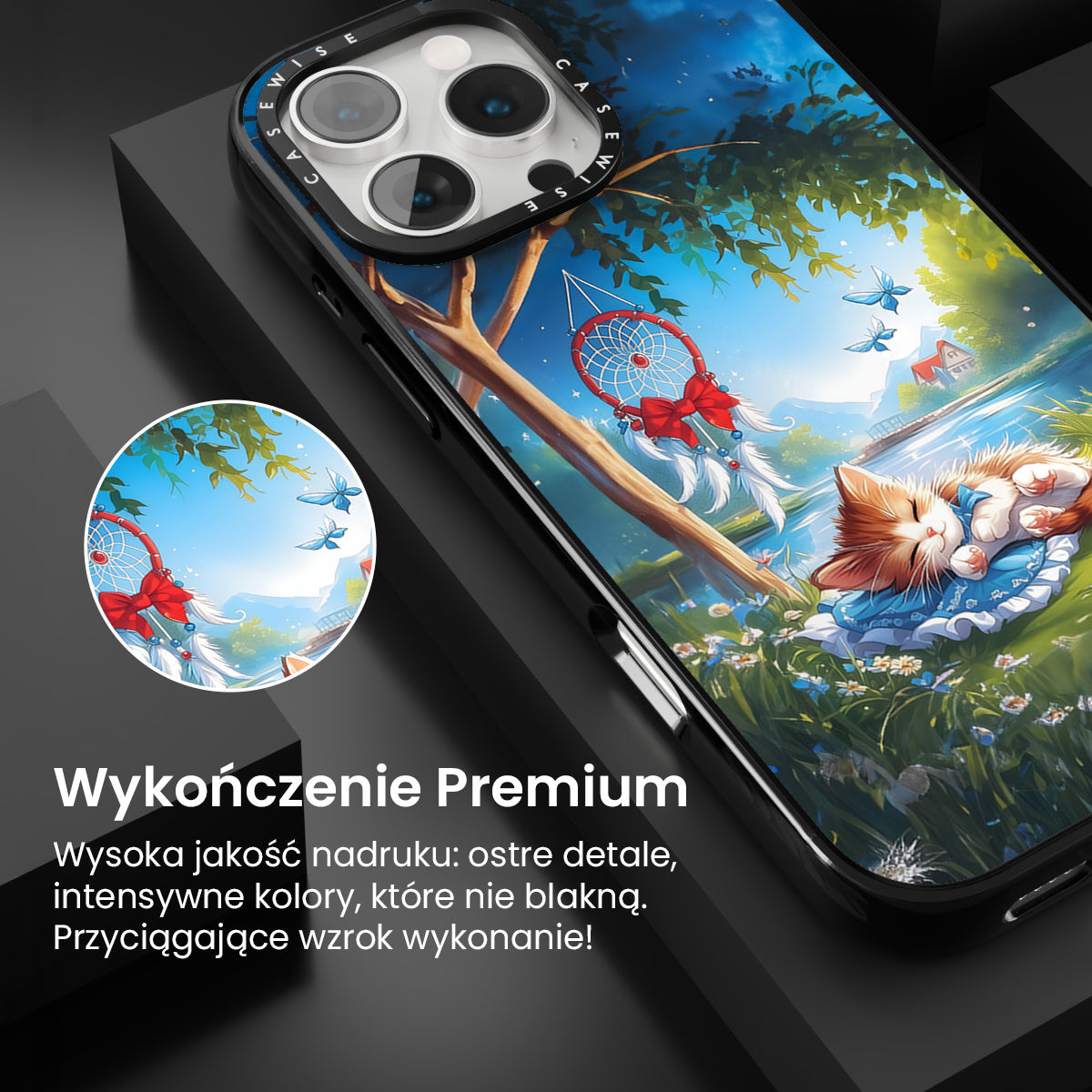 CASEWISE CASEWISE

Wykończenie Premium

Wysoka jakość nadruku: ostre detale, intensywne kolory, które nie blakną. Przyciągające wzrok wykonanie!