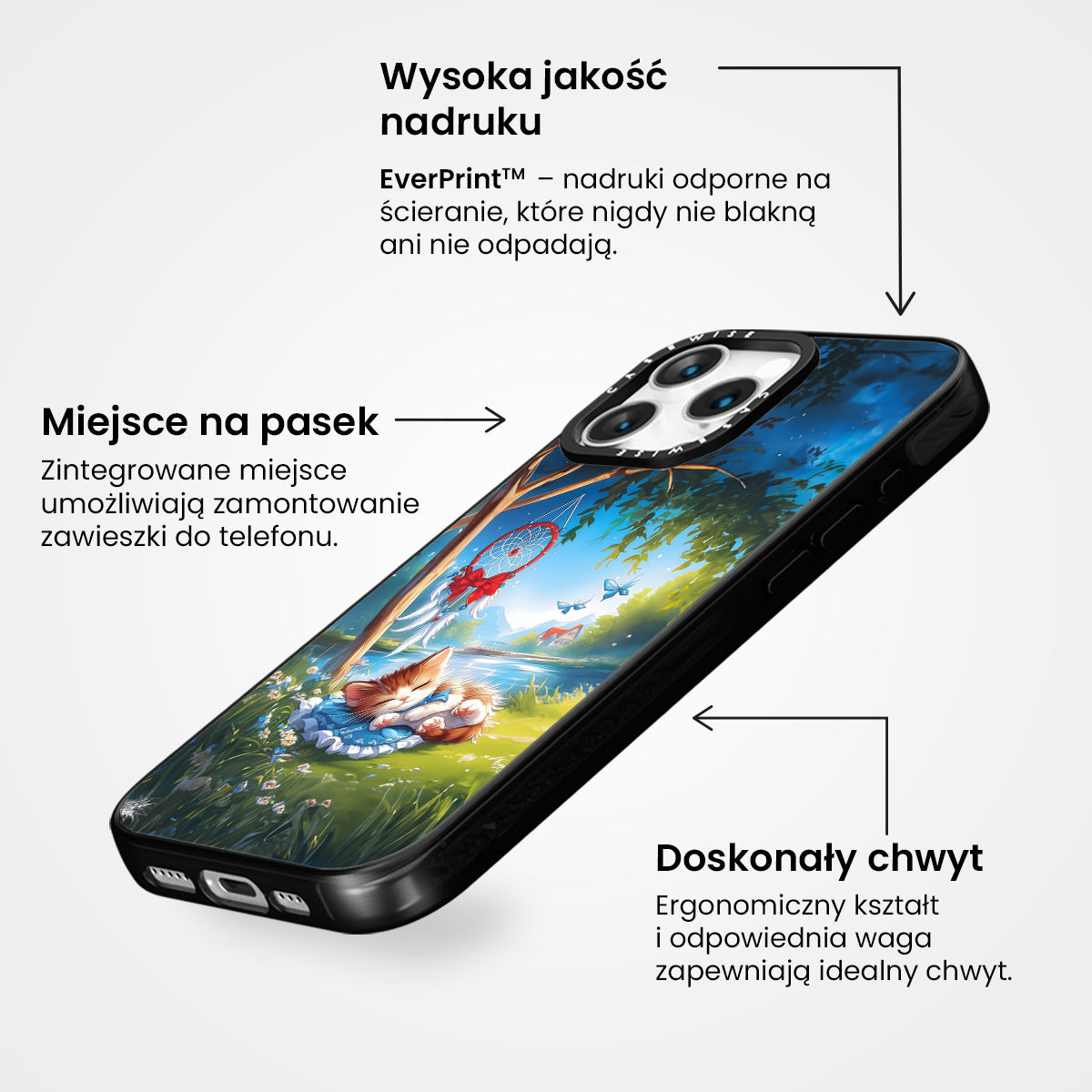 Wysoka jakość nadruku

EverPrint™ – nadruki odporne na ścieranie, które nigdy nie blakną ani nie odpadają.

Miejsce na pasek

Zintegrowane miejsce umożliwiają zamontowanie zawieszki do telefonu.

CASEWISE

CASEWISE

Doskonały chwyt

Ergonomiczny kształt i odpowiednia waga zapewniają idealny chwyt.