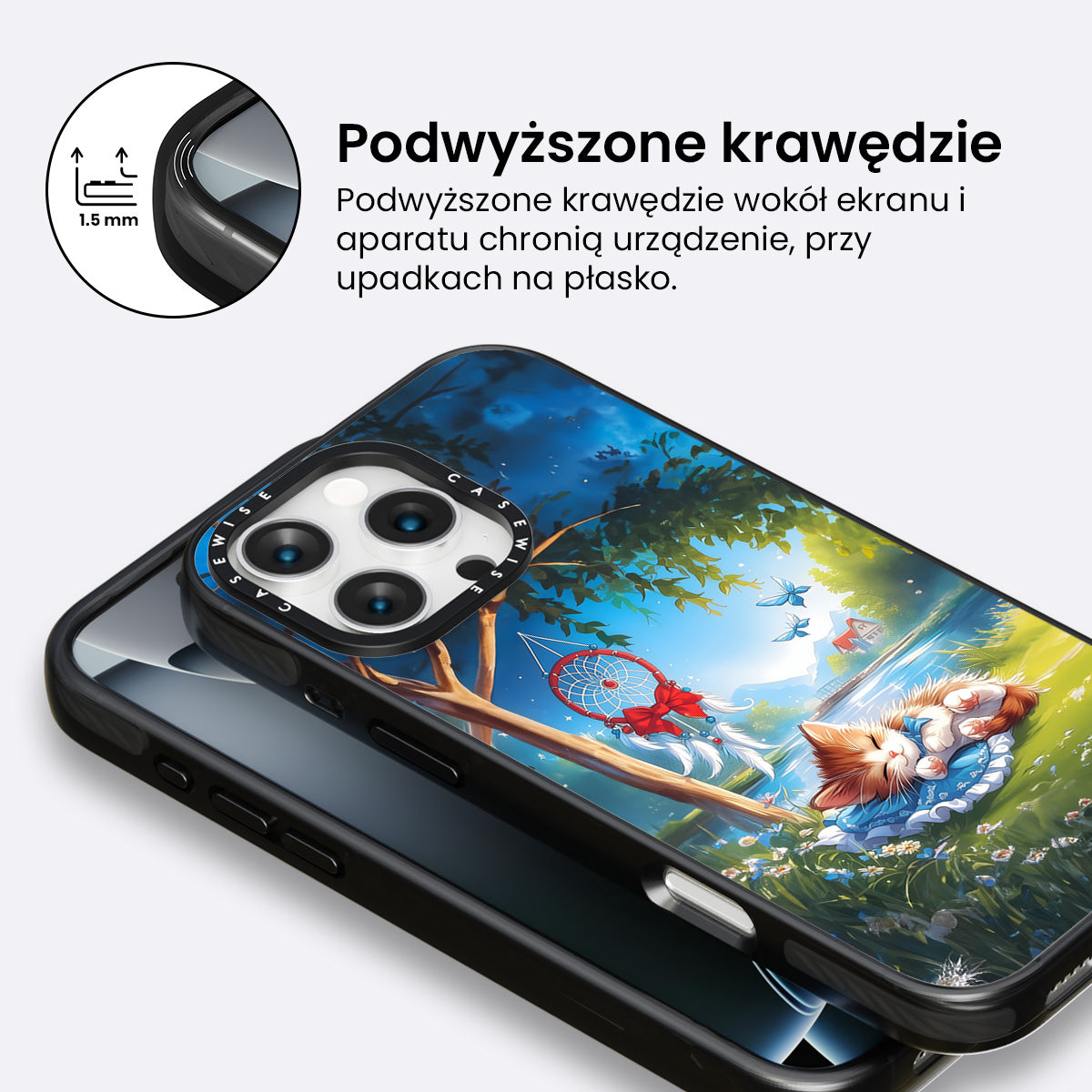 1.5 mm

Podwyższone krawędzie

Podwyższone krawędzie wokół ekranu i aparatu chronią urządzenie, przy upadkach na płasko.

CASEWISE CASEWISE