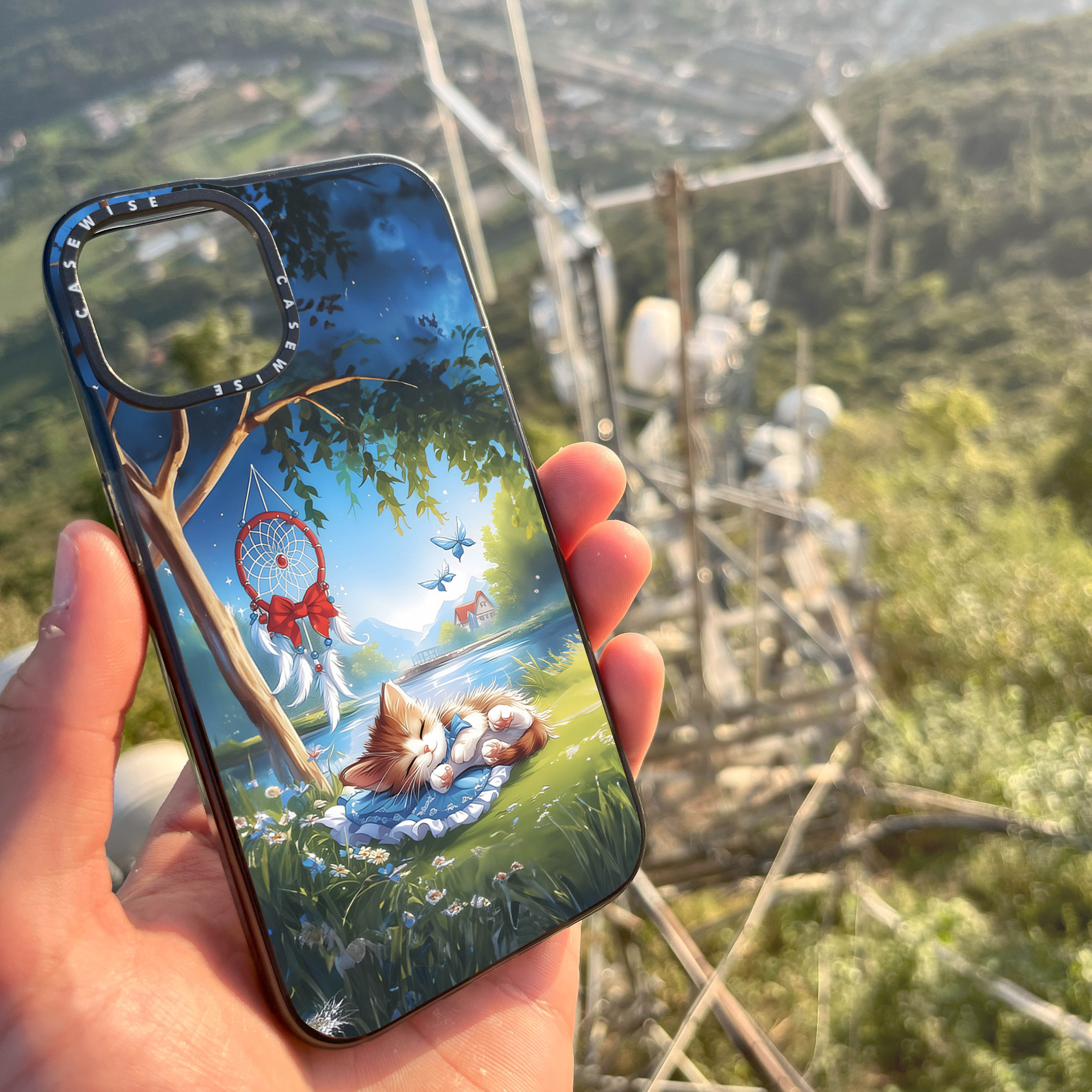 CASEWISE CASEWISE